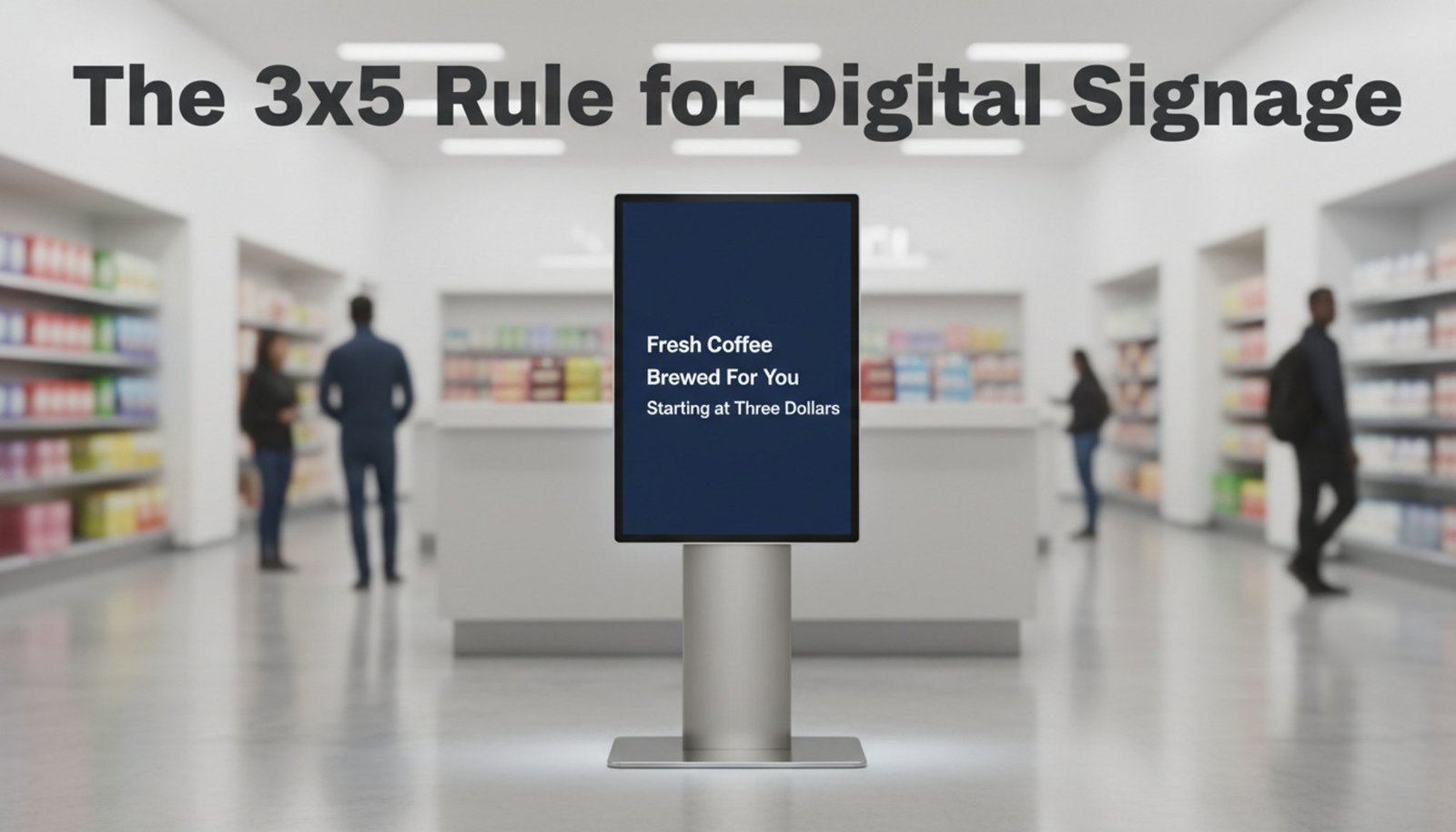 The 3x5 Rule for Digital Signage

Fresh Coffee
Brewed For You
Starting at Three Dollars