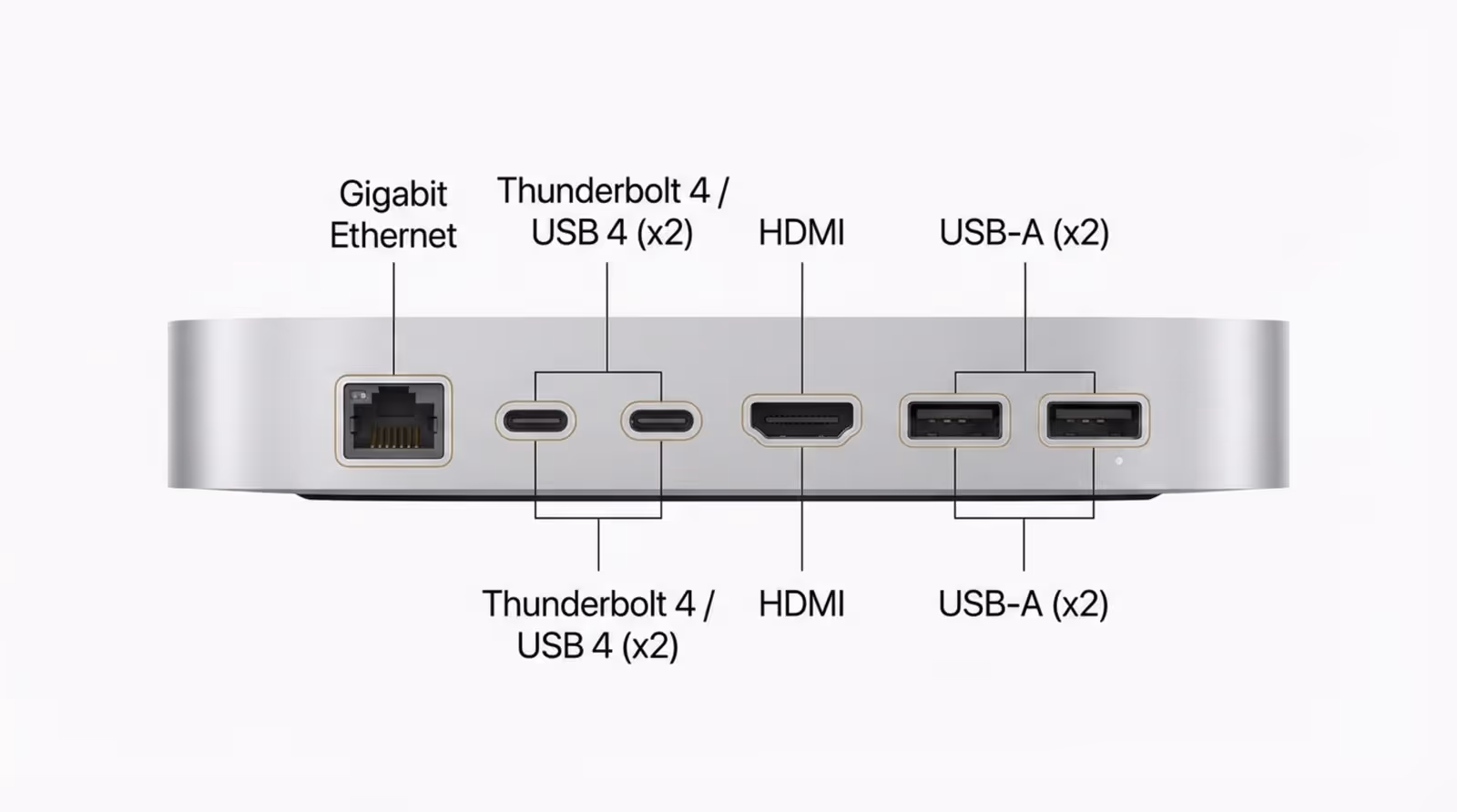 Gigabit Ethernet

Thunderbolt 4 / USB 4 (x2)

HDMI

USB-A (x2)

Thunderbolt 4 / USB 4 (x2)

HDMI

USB-A (x2)