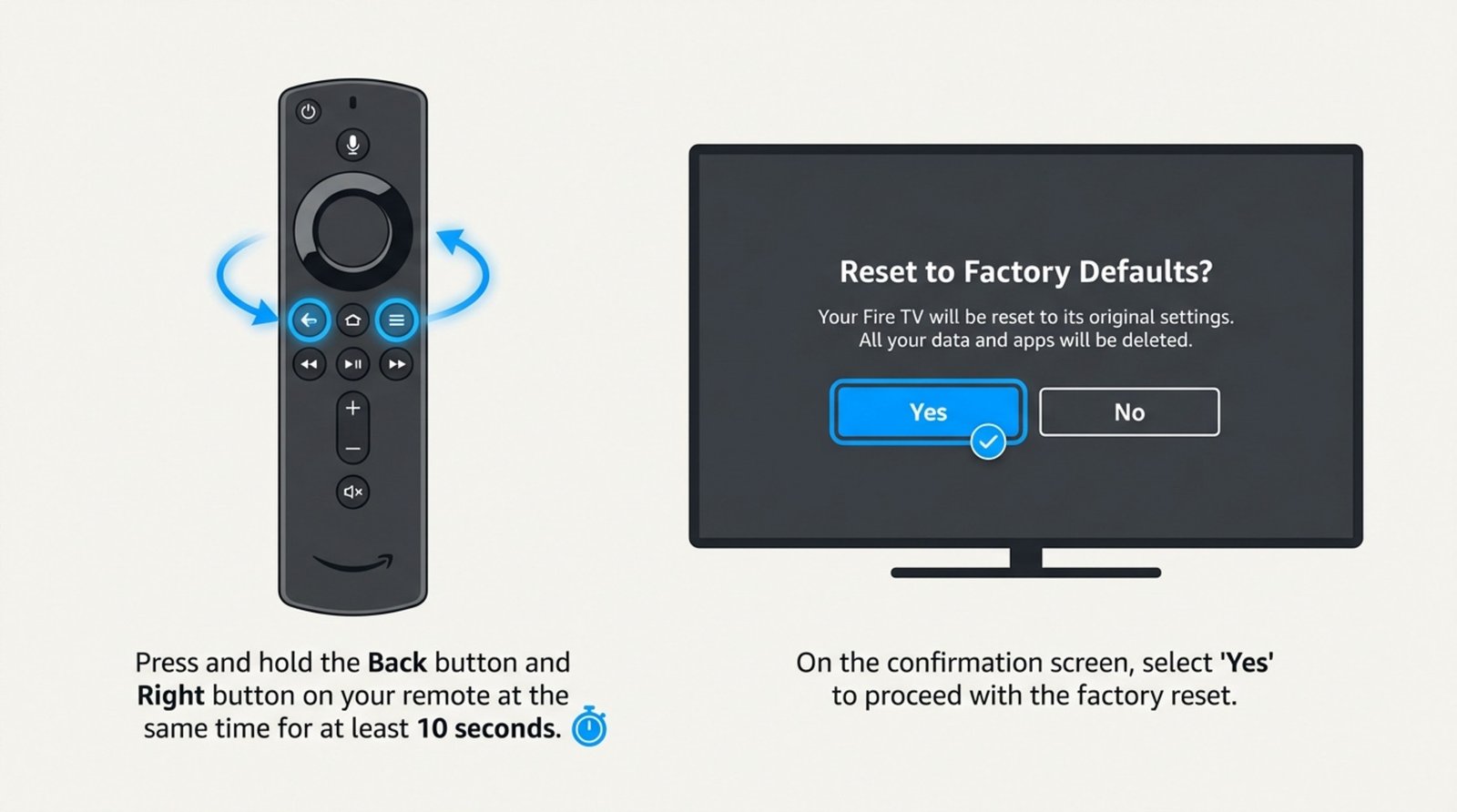 Reset to Factory Defaults?

Your Fire TV will be reset to its original settings. All your data and apps will be deleted.

Yes

No

Press and hold the Back button and Right button on your remote at the same time for at least 10 seconds.

On the confirmation screen, select 'Yes' to proceed with the factory reset.