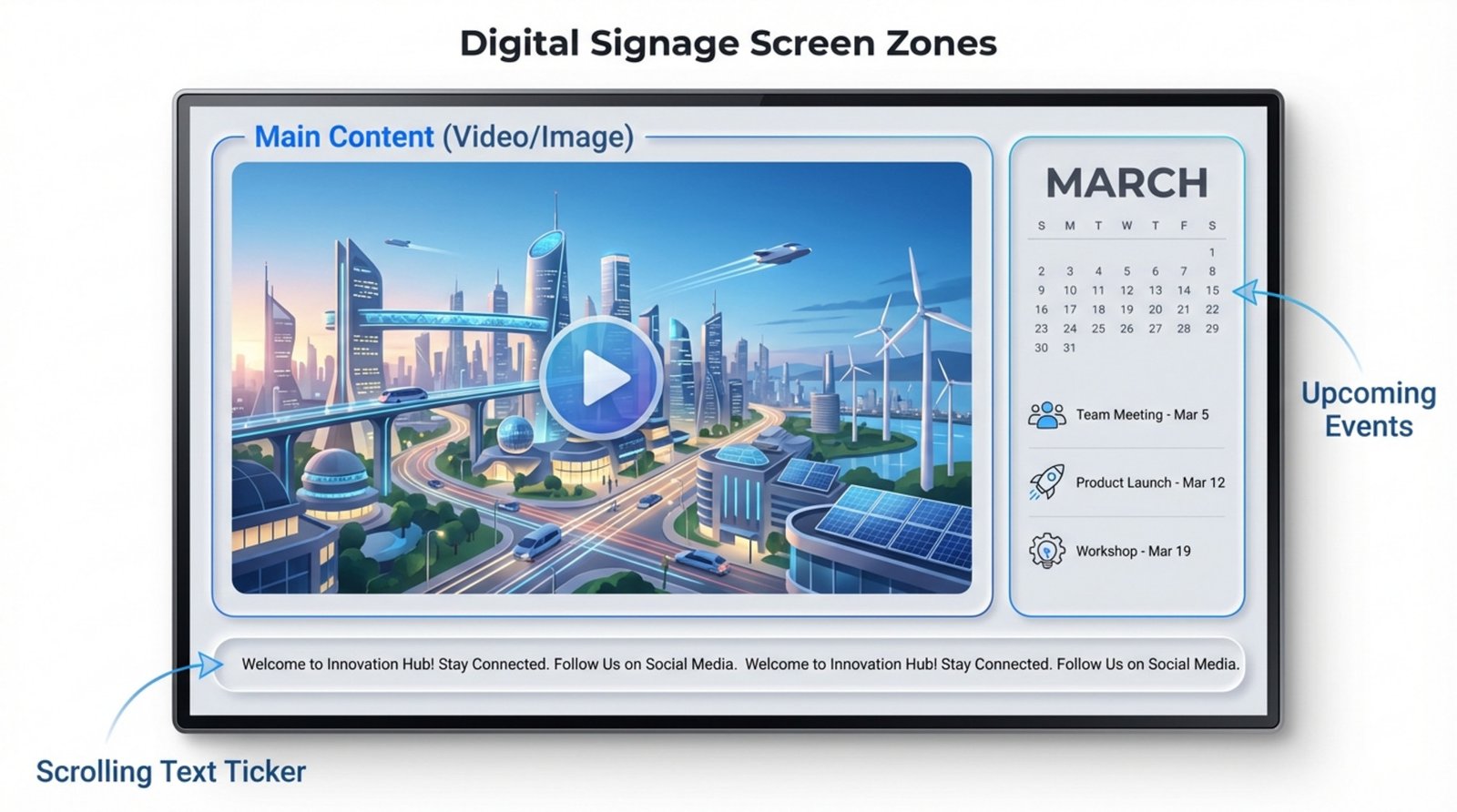 Digital Signage Screen Zones

Main Content (Video/Image)

MARCH

| S | M | T | W | T | F | S |
|---|---|---|---|---|---|---|
| | | | | | | 1 |
| 2 | 3 | 4 | 5 | 6 | 7 | 8 |
| 9 | 10 | 11 | 12 | 13 | 14 | 15 |
| 16 | 17 | 18 | 19 | 20 | 21 | 22 |
| 23 | 24 | 25 | 26 | 27 | 28 | 29 |
| 30 | 31 | | | | | |

Team Meeting - Mar 5

Product Launch - Mar 12

Workshop - Mar 19

Upcoming Events

Welcome to Innovation Hub! Stay Connected. Follow Us on Social Media. Welcome to Innovation Hub! Stay Connected. Follow Us on Social Media.

Scrolling Text Ticker