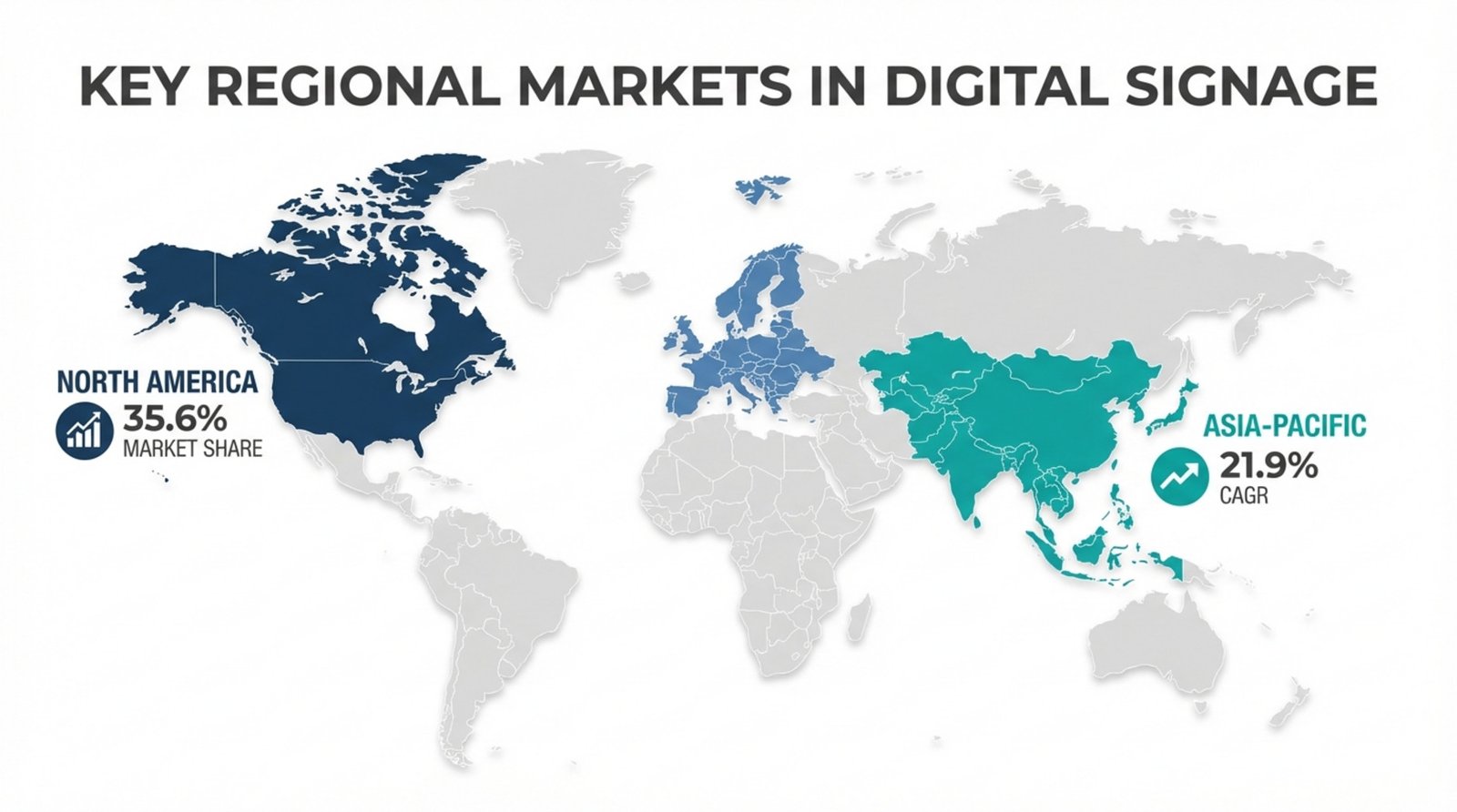 KEY REGIONAL MARKETS IN DIGITAL SIGNAGE

NORTH AMERICA
35.6%
MARKET SHARE

ASIA-PACIFIC
21.9%
CAGR