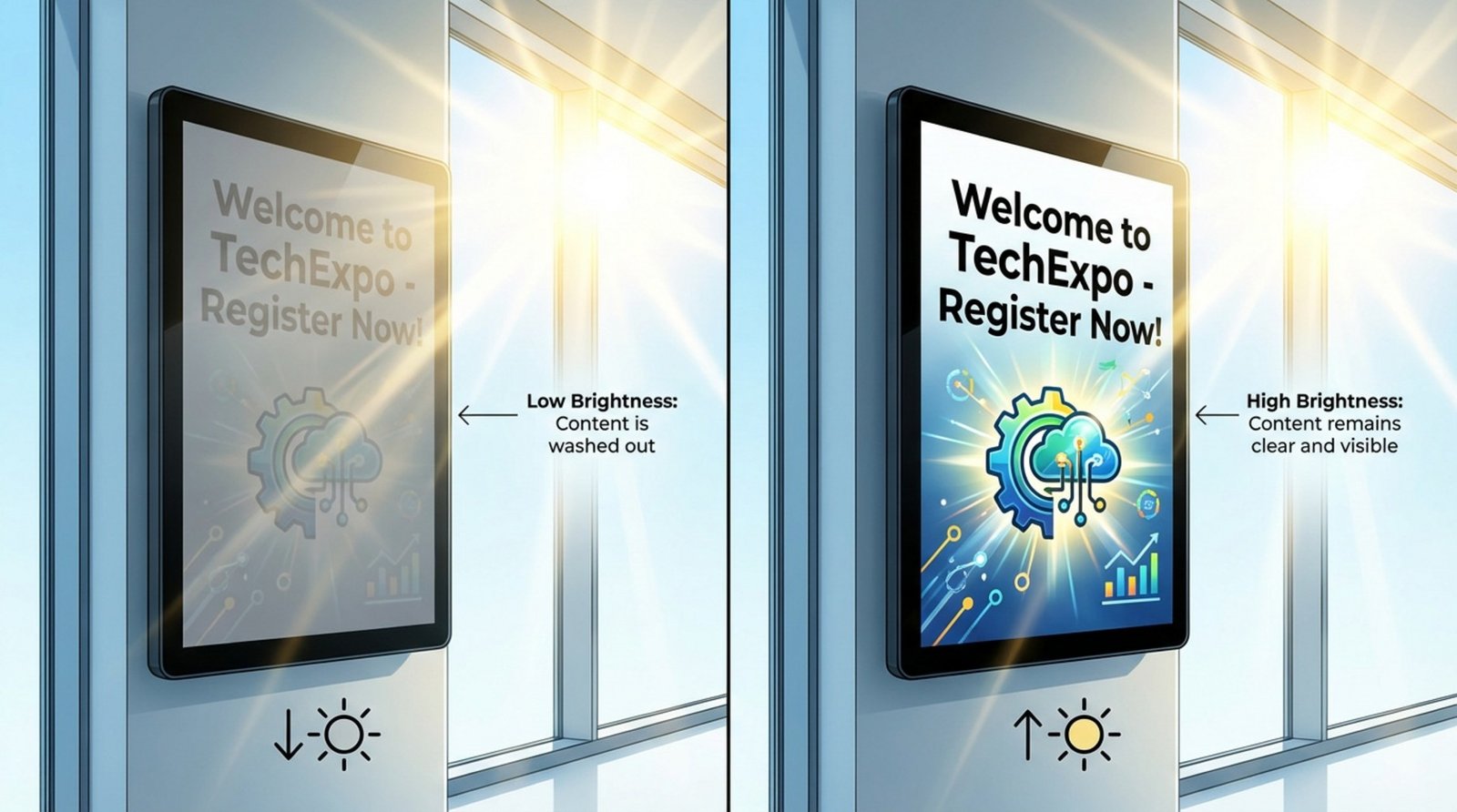 Welcome to TechExpo - Register Now!

Low Brightness: Content is washed out

Welcome to TechExpo - Register Now!

High Brightness: Content remains clear and visible