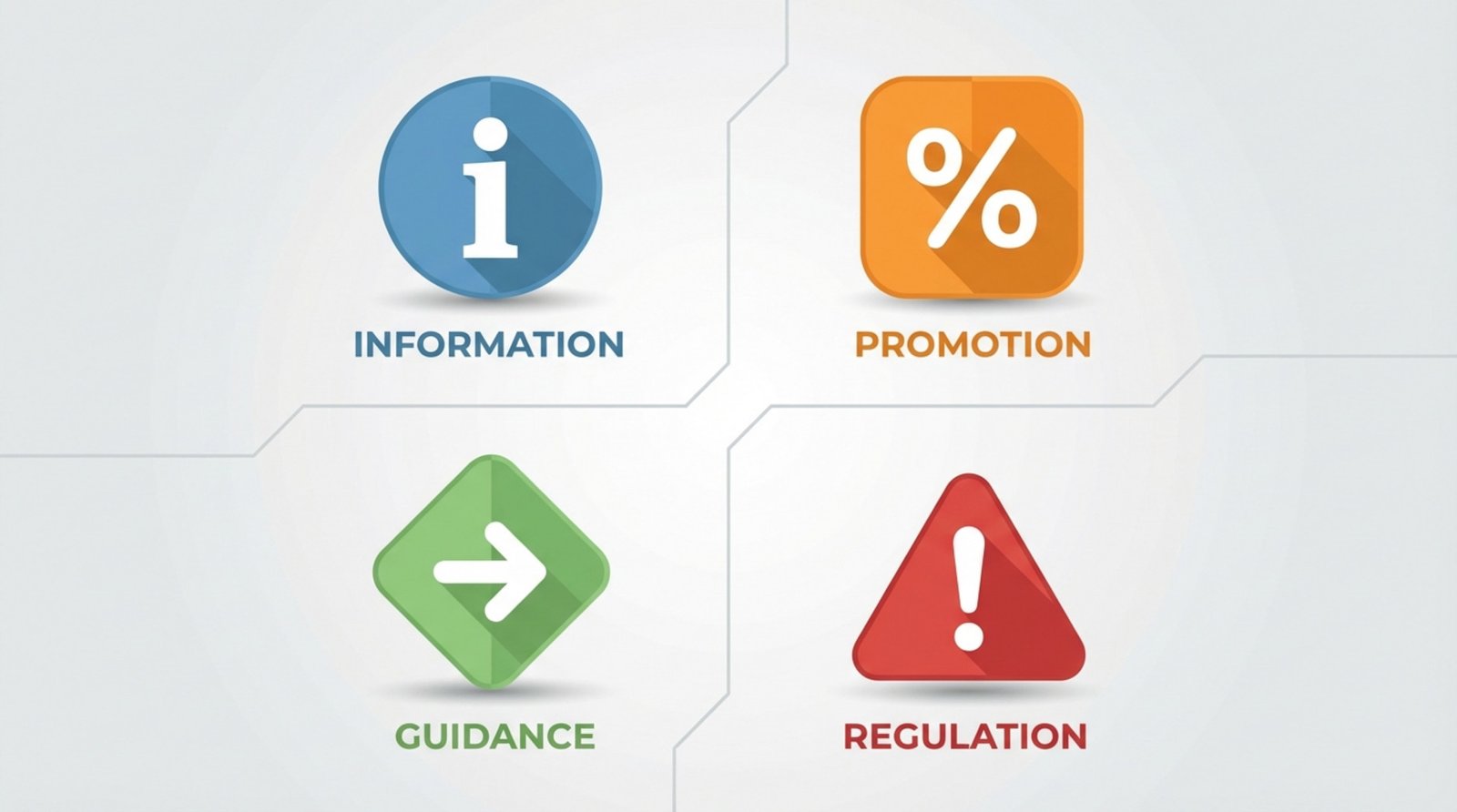 i

INFORMATION

%

PROMOTION

GUIDANCE

!

REGULATION