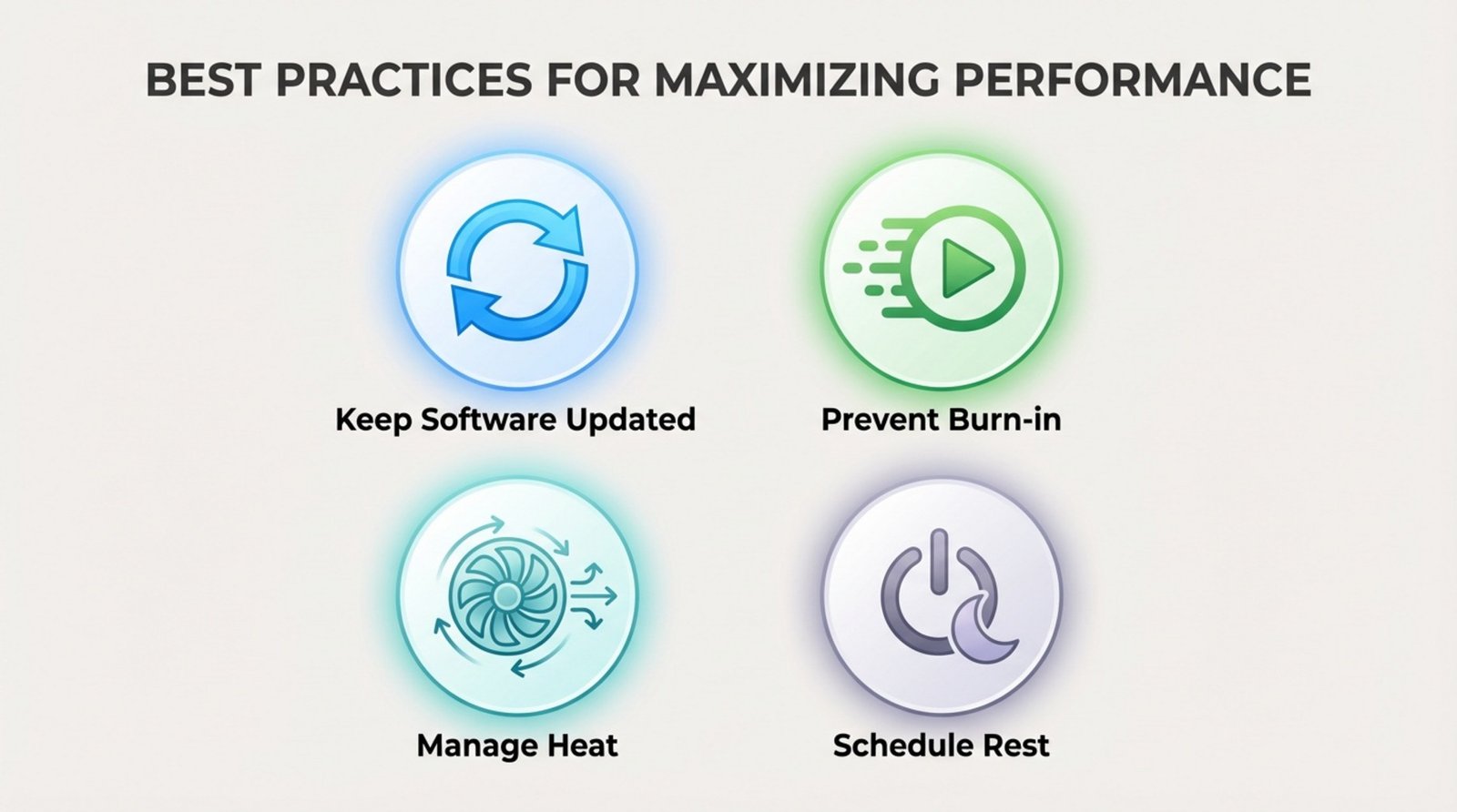 BEST PRACTICES FOR MAXIMIZING PERFORMANCE

Keep Software Updated

Prevent Burn-in

Manage Heat

Schedule Rest