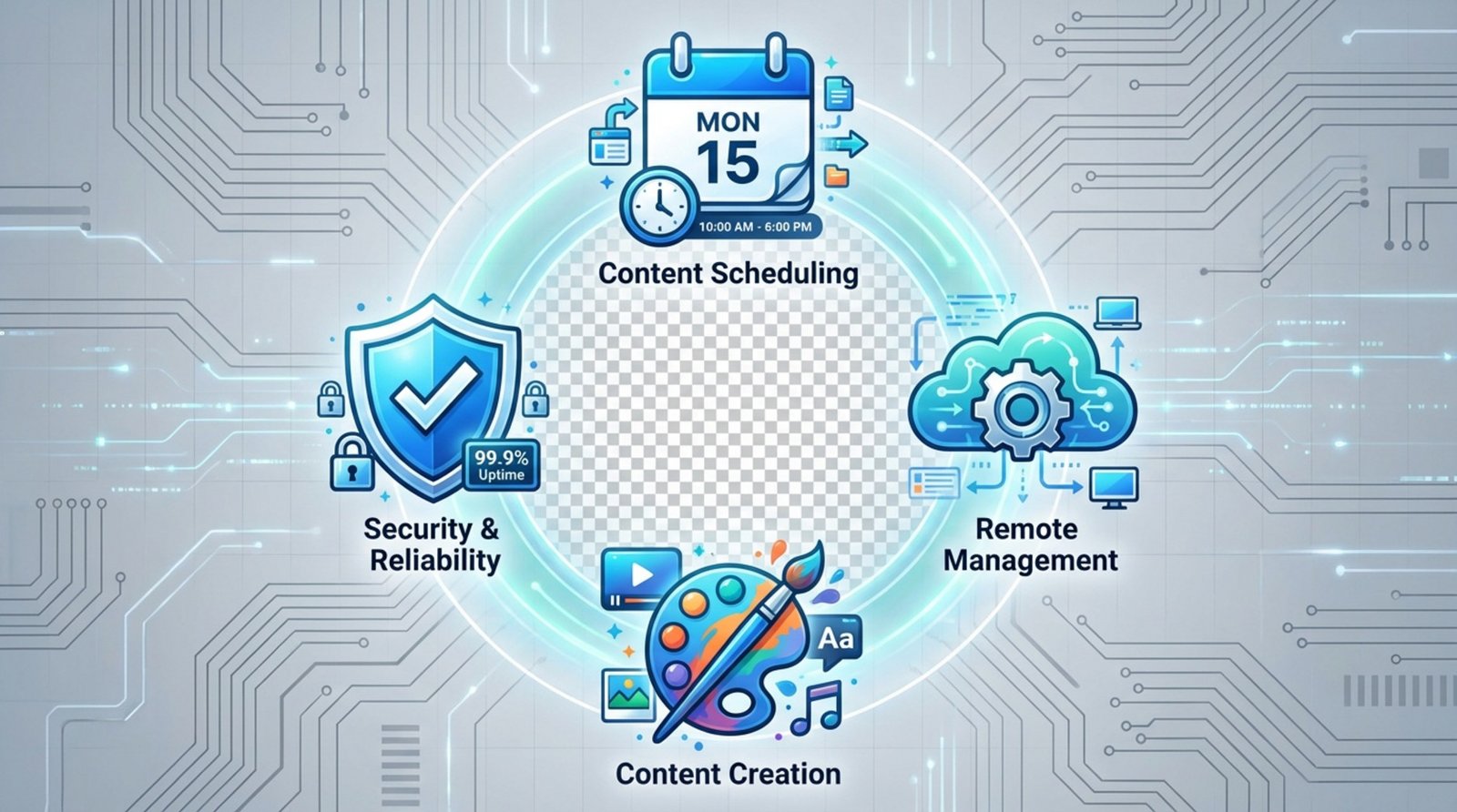 MON
15
10:00 AM - 6:00 PM
Content Scheduling

99.9%
Uptime
Security & Reliability

Remote Management

Aa
Content Creation