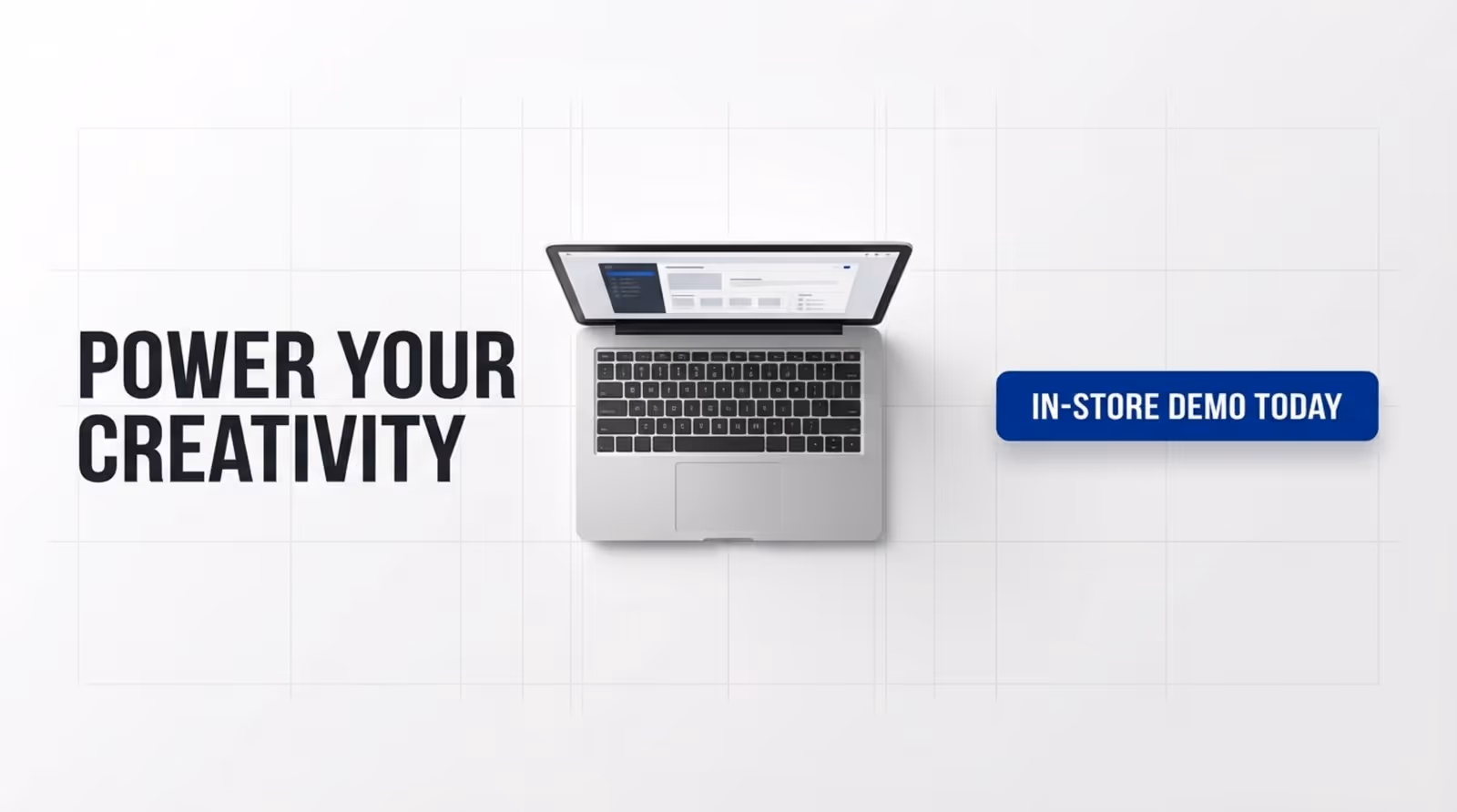 POWER YOUR CREATIVITY

IN-STORE DEMO TODAY