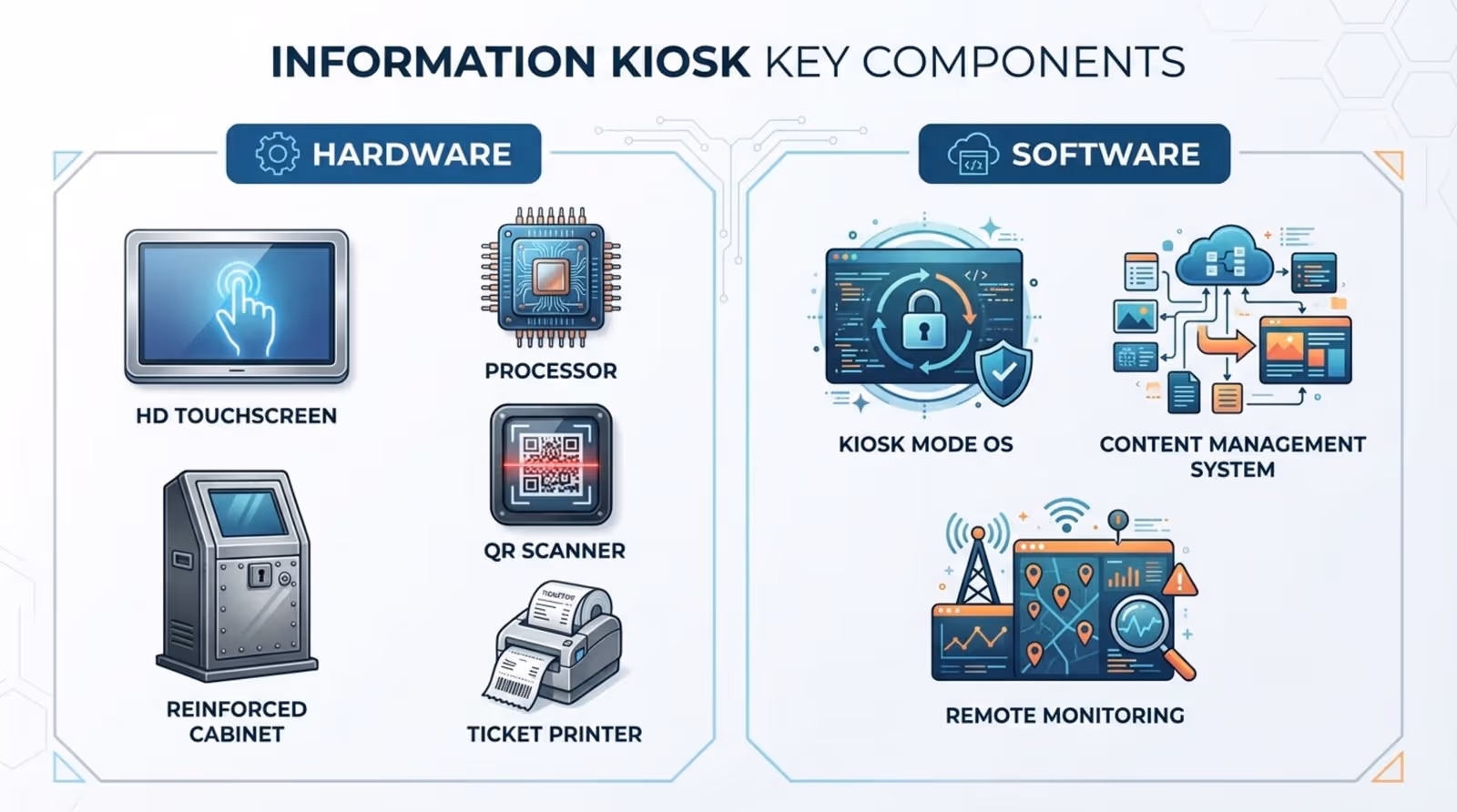 INFORMATION KIOSK KEY COMPONENTS

HARDWARE

HD TOUCHSCREEN

PROCESSOR

QR SCANNER

REINFORCED CABINET

TICKET PRINTER

SOFTWARE

KIOSK MODE OS

CONTENT MANAGEMENT SYSTEM

REMOTE MONITORING