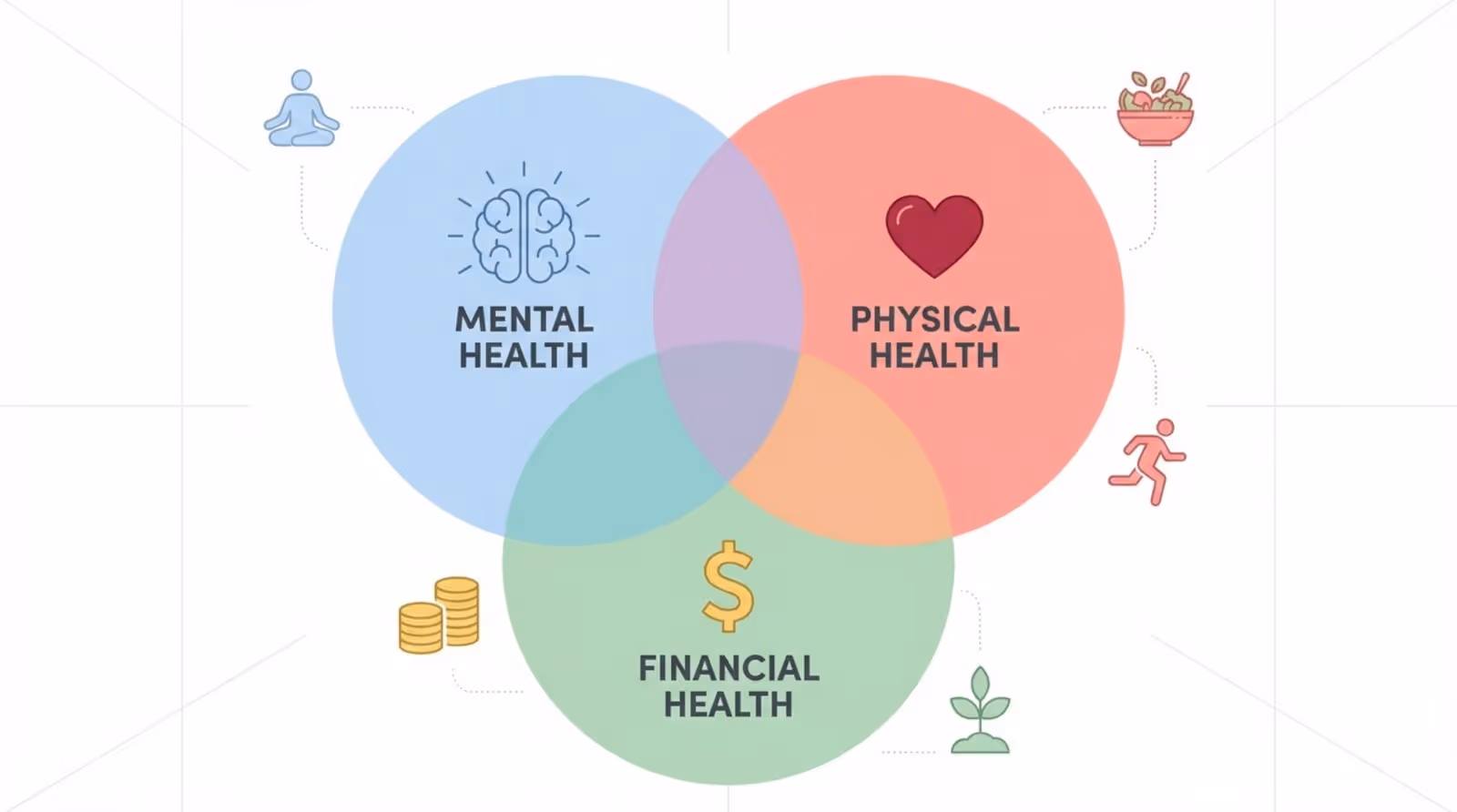 MENTAL HEALTH

PHYSICAL HEALTH

$

FINANCIAL HEALTH