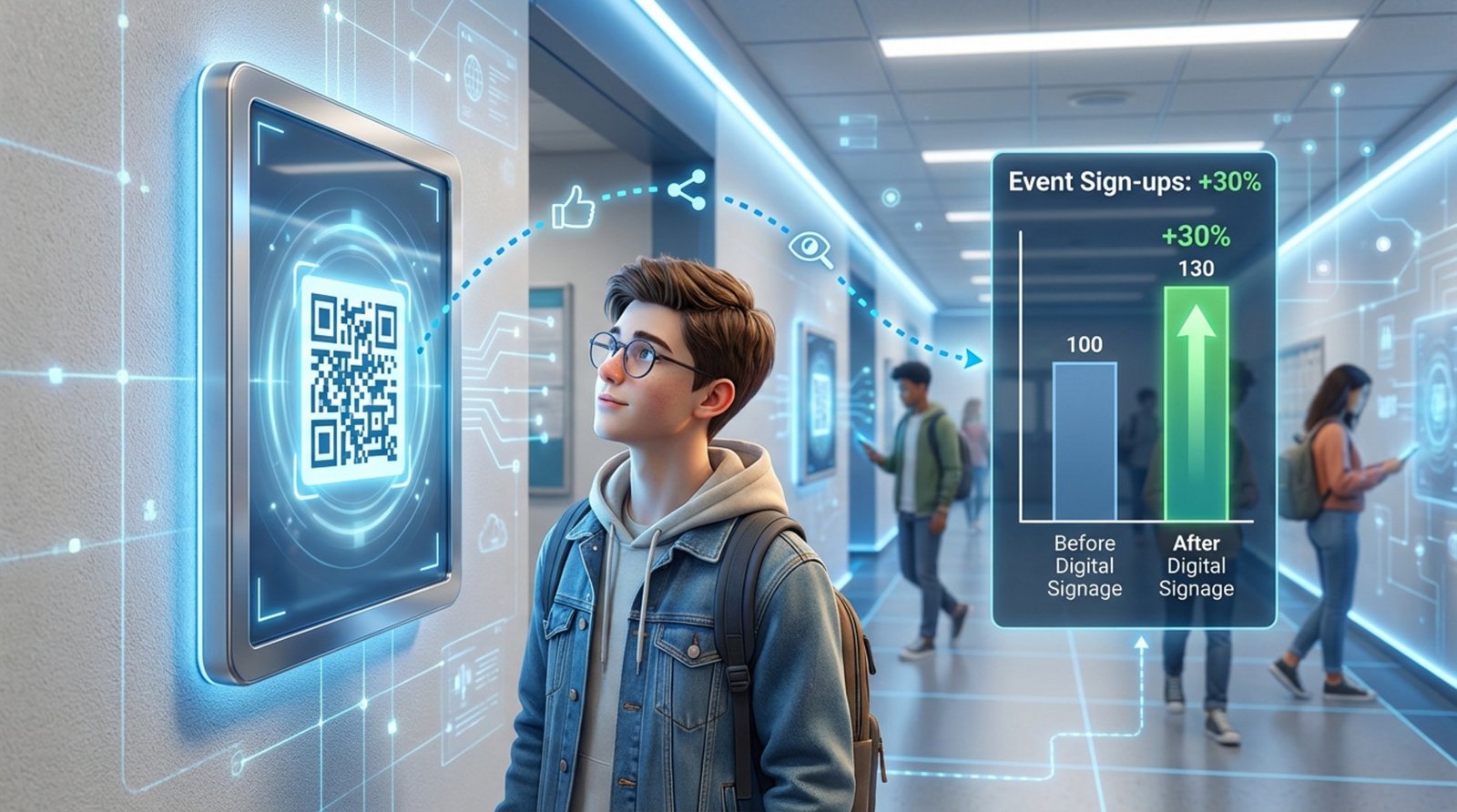 Event Sign-ups: +30%

+30%

130

100

Before Digital Signage

After Digital Signage