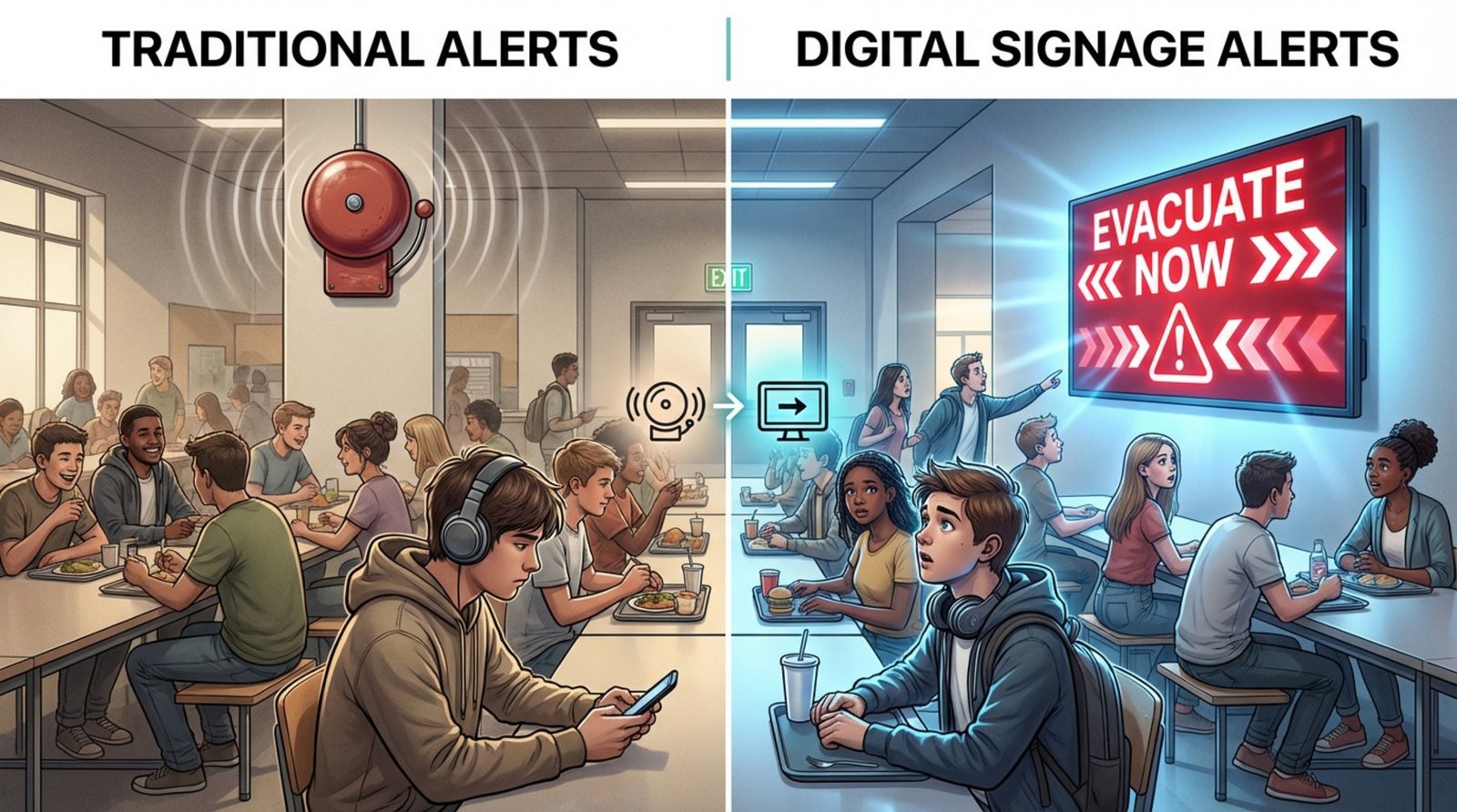 TRADITIONAL ALERTS

DIGITAL SIGNAGE ALERTS

EXIT

EVACUATE NOW