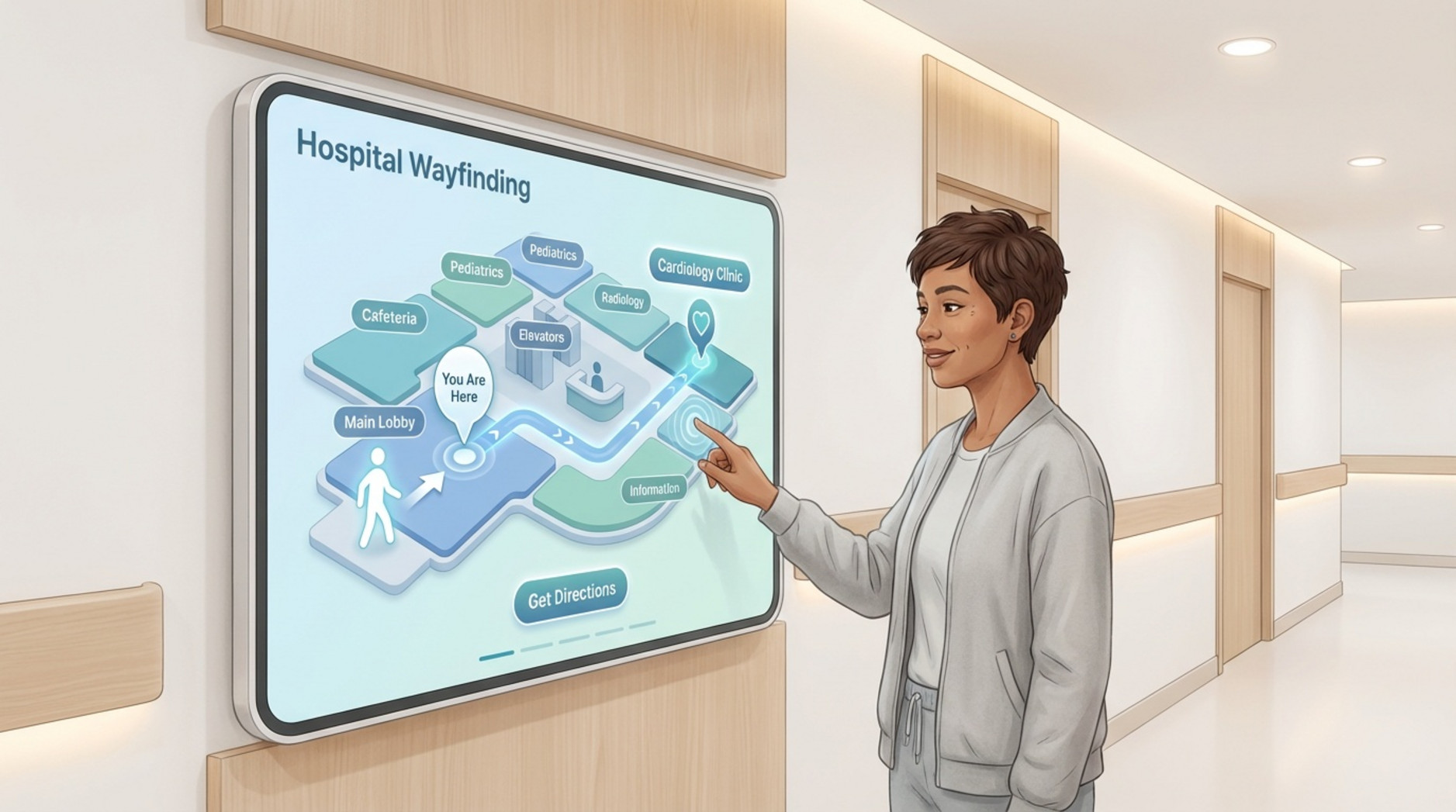 Hospital Wayfinding

Pediatrics

Pediatrics

Cardiology Clinic

Radiology

Cafeteria

Elevators

You Are Here

Main Lobby

Information

Get Directions