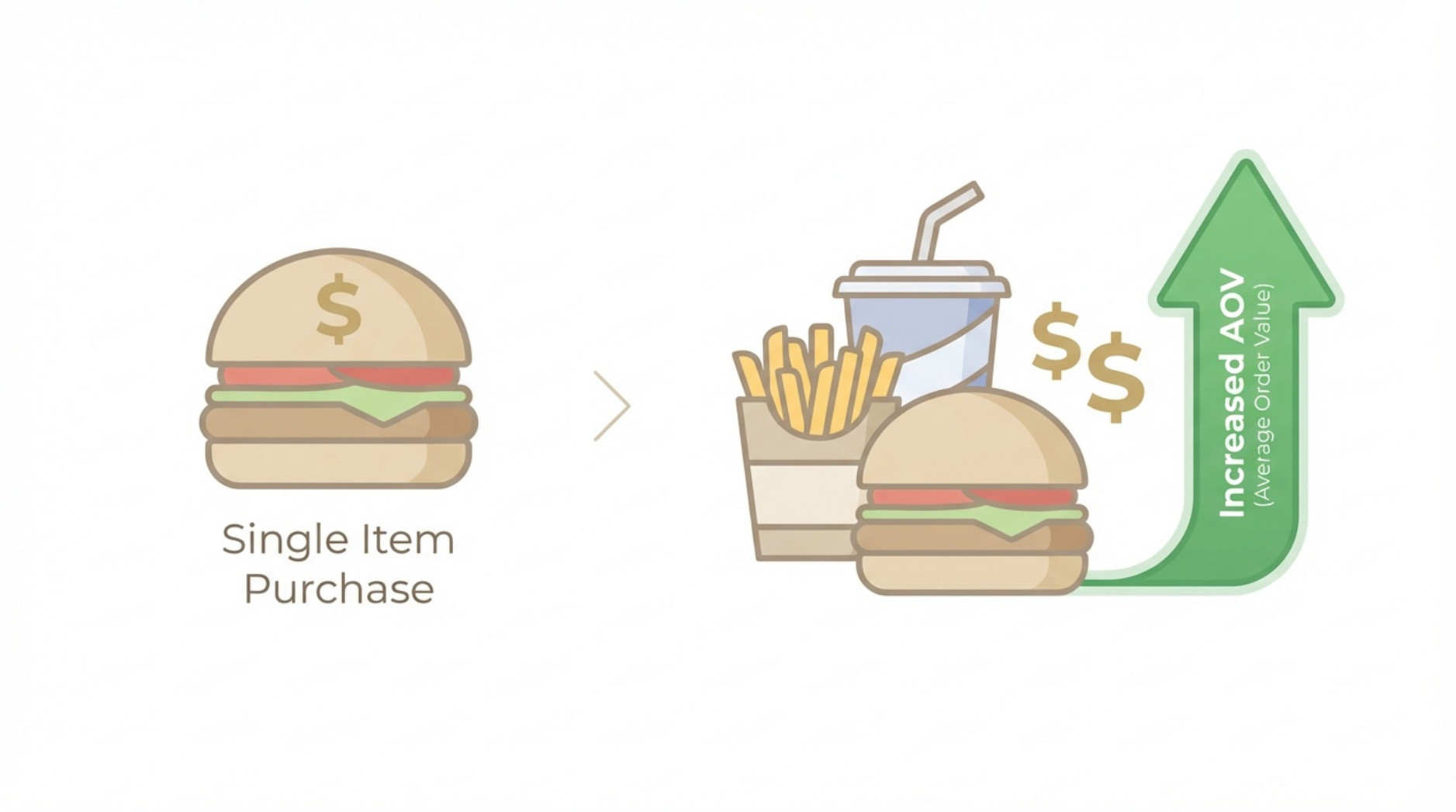 $

Single Item Purchase

$$

Increased AOV
(Average Order Value)