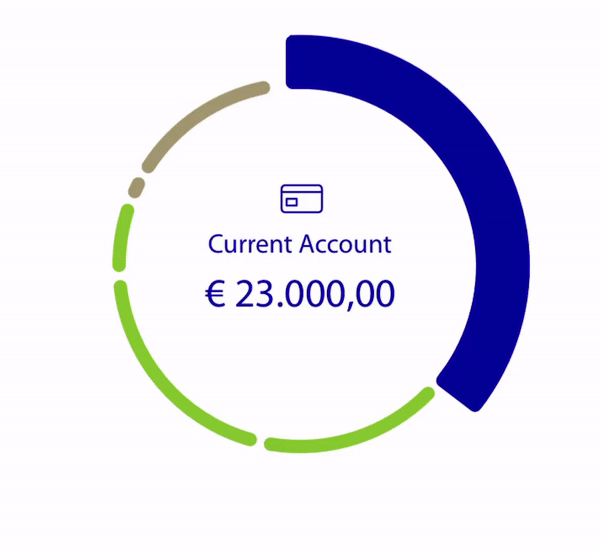 Current Account

€ 23.000,00