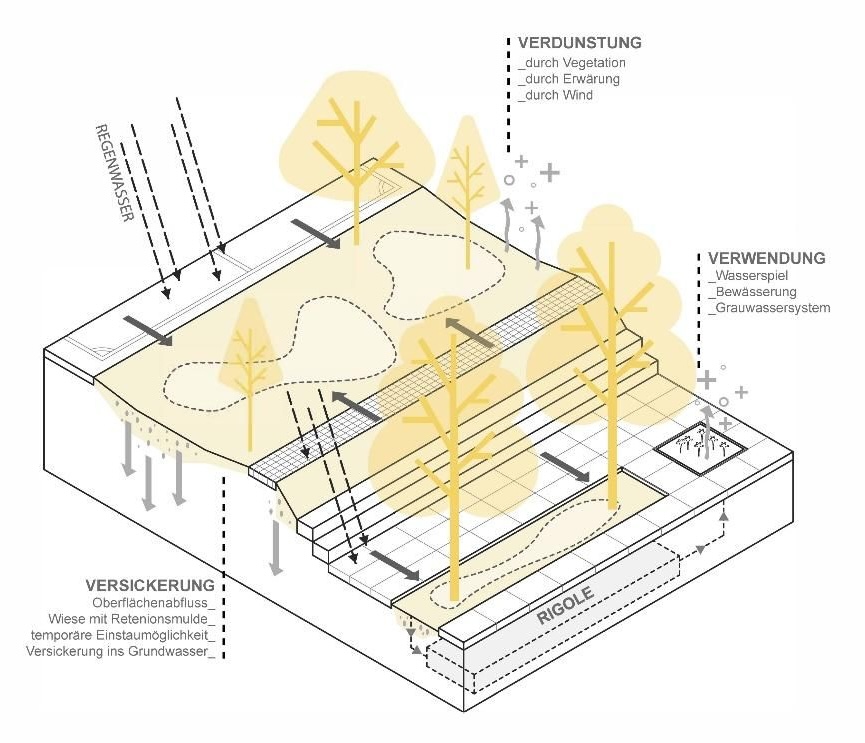 VERDUNSTUNG
_durch Vegetation
_durch Erwärung
_durch Wind

REGENWASSER

VERWENDUNG
_Wasserspiel
_Bewässerung
_Grauwassersystem

VERSICKERUNG
Oberflächenabfluss_
Wiese mit Retenionsmulde_
temporäre Einstaumöglichkeit_
Versickerung ins Grundwasser_

RIGOLE