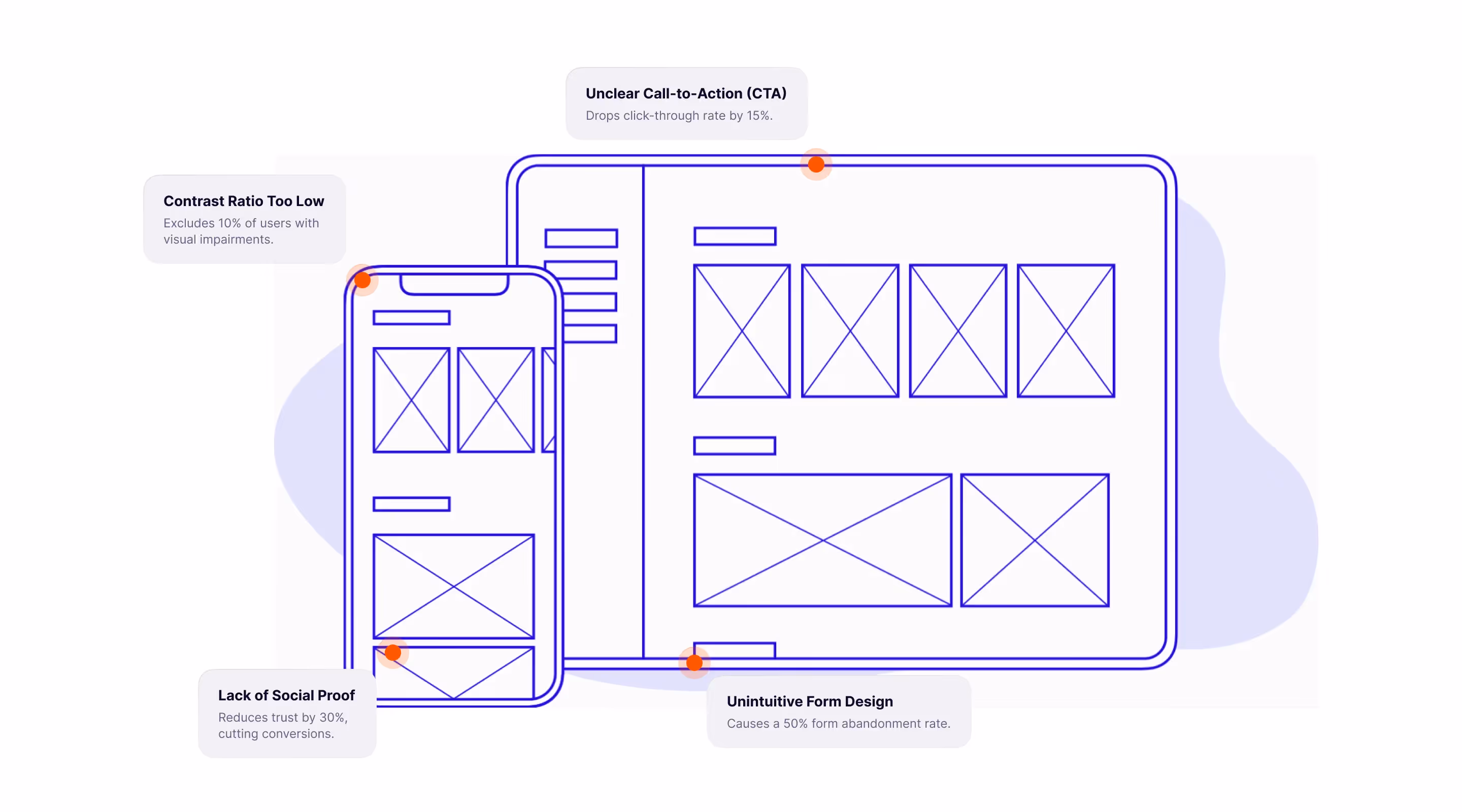 Unclear Call-to-Action (CTA)
Drops click-through rate by 15%.

Contrast Ratio Too Low
Excludes 10% of users with visual impairments.

Lack of Social Proof
Reduces trust by 30%, cutting conversions.

Unintuitive Form Design
Causes a 50% form abandonment rate.