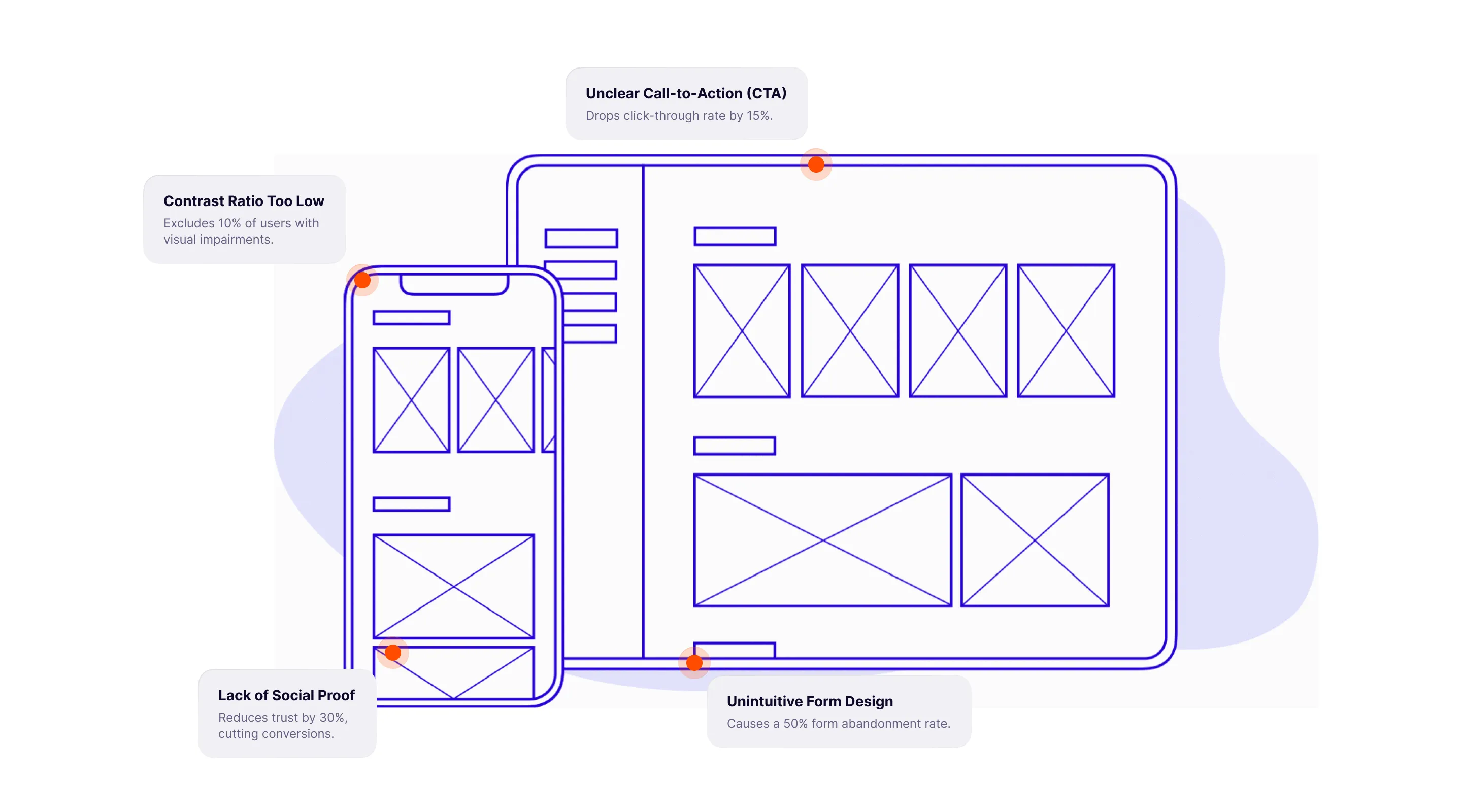 Unclear Call-to-Action (CTA)
Drops click-through rate by 15%.

Contrast Ratio Too Low
Excludes 10% of users with visual impairments.

Lack of Social Proof
Reduces trust by 30%, cutting conversions.

Unintuitive Form Design
Causes a 50% form abandonment rate.