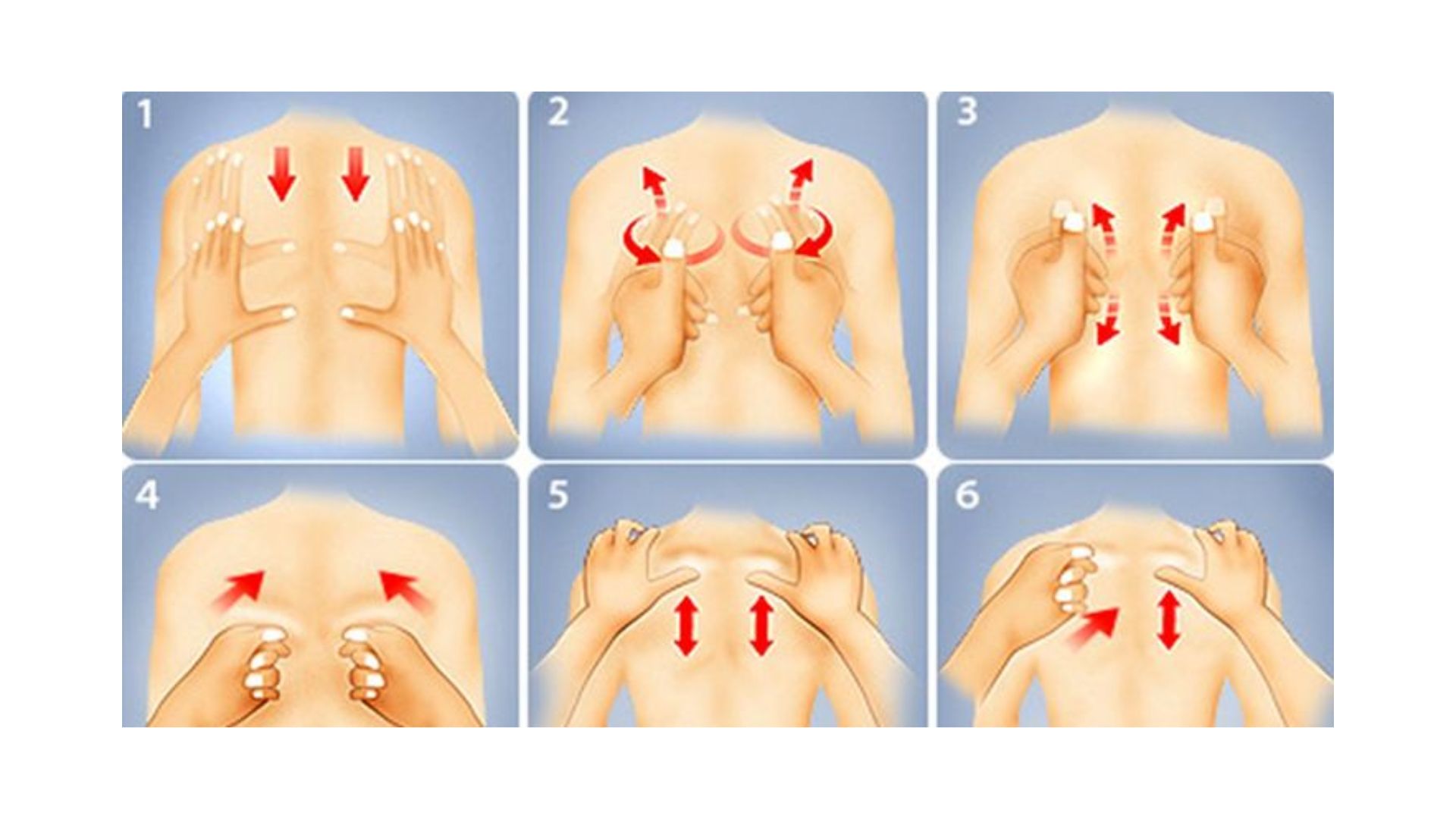 1

2

3

4

5

6