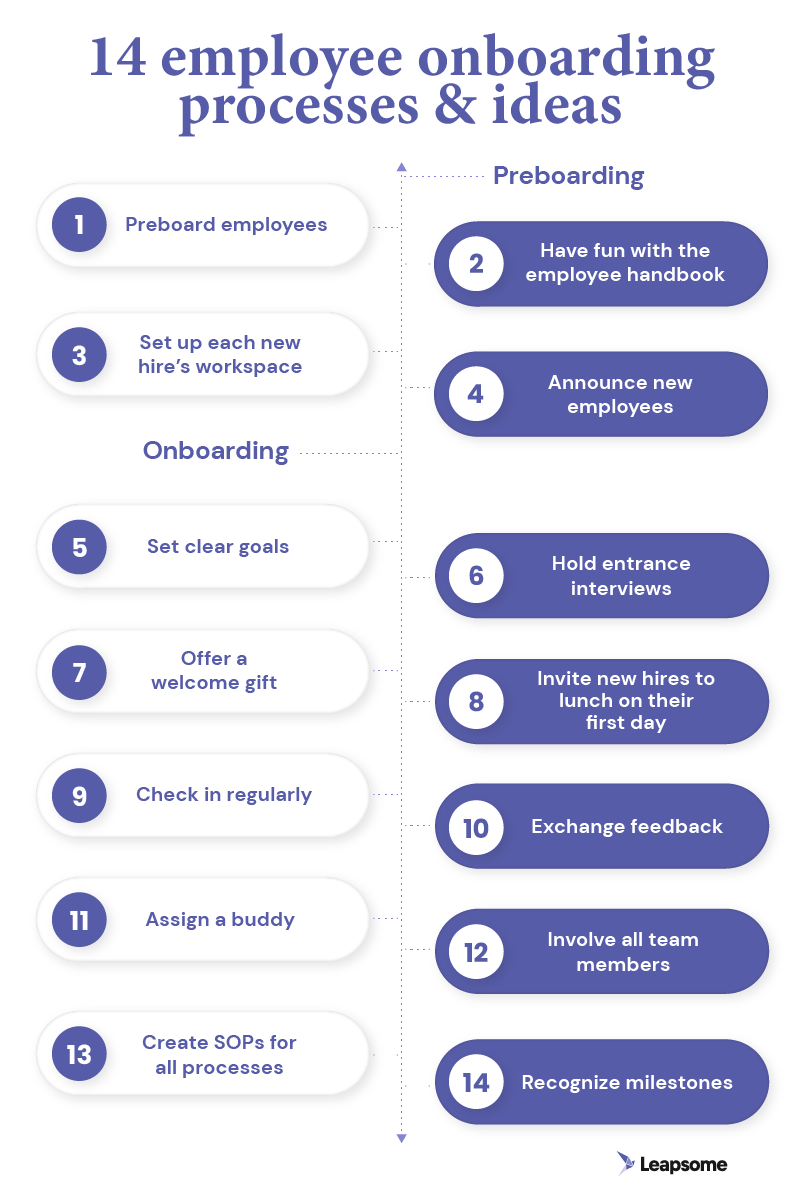 14 employee onboarding processes & ideas

Preboarding

1 Preboard employees

2 Have fun with the employee handbook

3 Set up each new hire's workspace

4 Announce new employees

Onboarding

5 Set clear goals

6 Hold entrance interviews

7 Offer a welcome gift

8 Invite new hires to lunch on their first day

9 Check in regularly

10 Exchange feedback

11 Assign a buddy

12 Involve all team members

13 Create SOPs for all processes

14 Recognize milestones

Leapsome