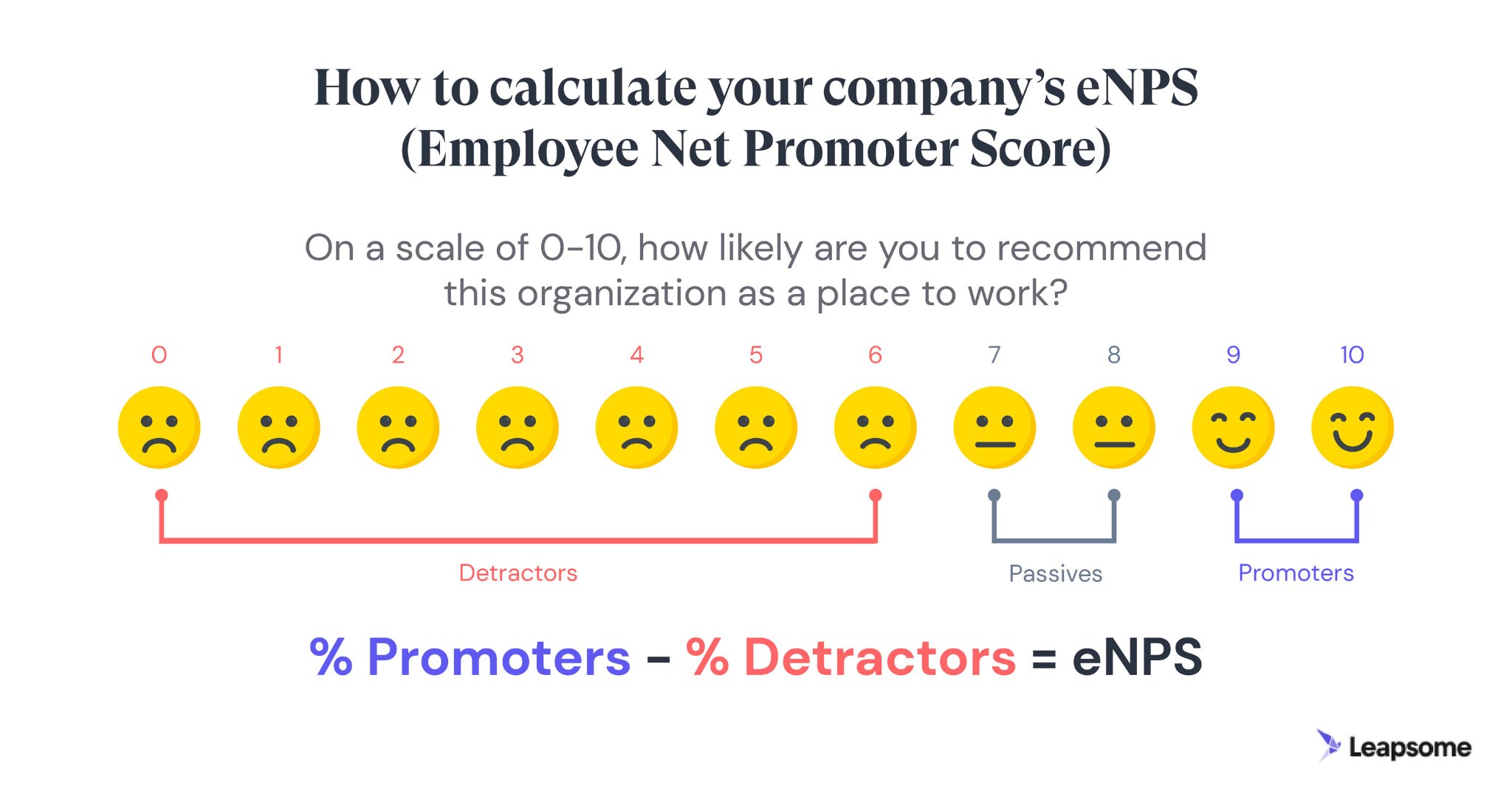 How to calculate your company's eNPS (Employee Net Promoter Score)

On a scale of 0-10, how likely are you to recommend this organization as a place to work?

0 1 2 3 4 5 6 7 8 9 10

Detractors

Passives

Promoters

% Promoters – % Detractors = eNPS

Leapsome