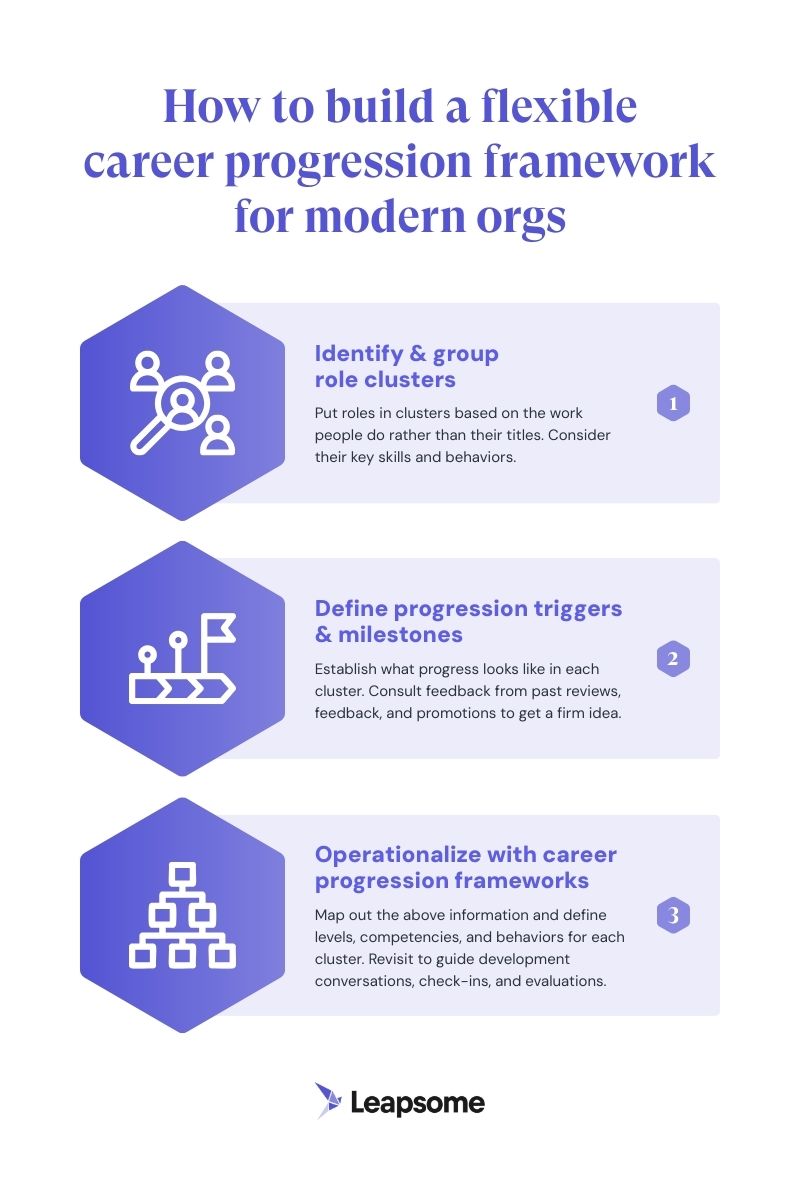 How to build a flexible career progression framework for modern orgs

Identify & group role clusters

Put roles in clusters based on the work people do rather than their titles. Consider their key skills and behaviors.

1

Define progression triggers & milestones

Establish what progress looks like in each cluster. Consult feedback from past reviews, feedback, and promotions to get a firm idea.

2

Operationalize with career progression frameworks

Map out the above information and define levels, competencies, and behaviors for each cluster. Revisit to guide development conversations, check-ins, and evaluations.

3

Leapsome