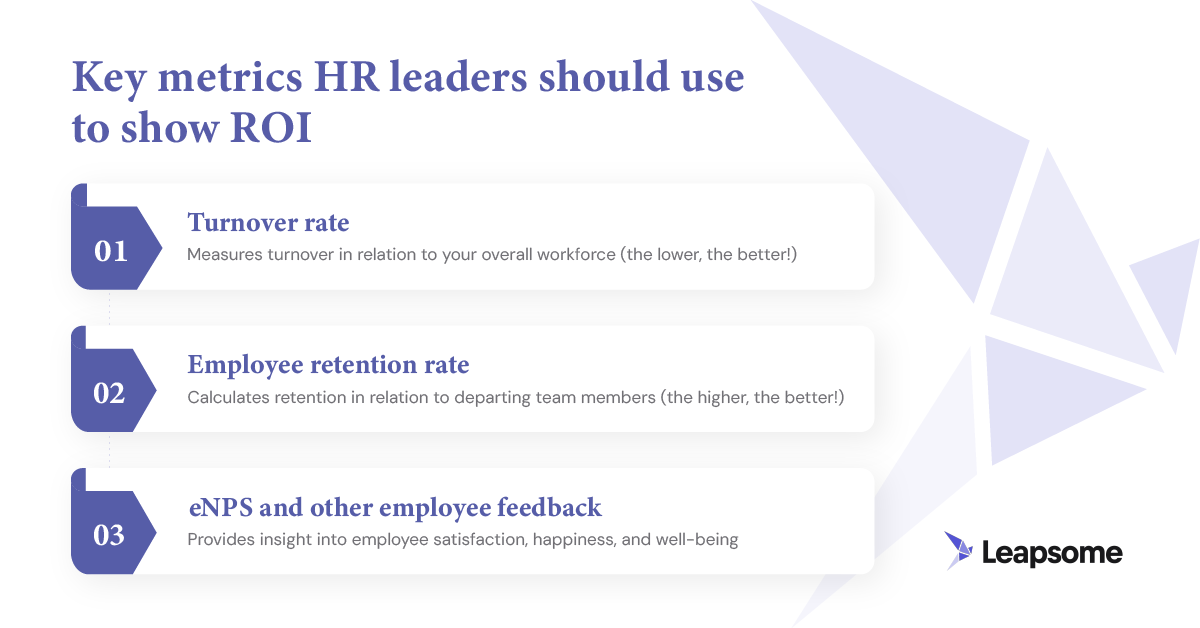 Key metrics HR leaders should use to show ROI

01
Turnover rate
Measures turnover in relation to your overall workforce (the lower, the better!)

02
Employee retention rate
Calculates retention in relation to departing team members (the higher, the better!)

03
eNPS and other employee feedback
Provides insight into employee satisfaction, happiness, and well-being

Leapsome