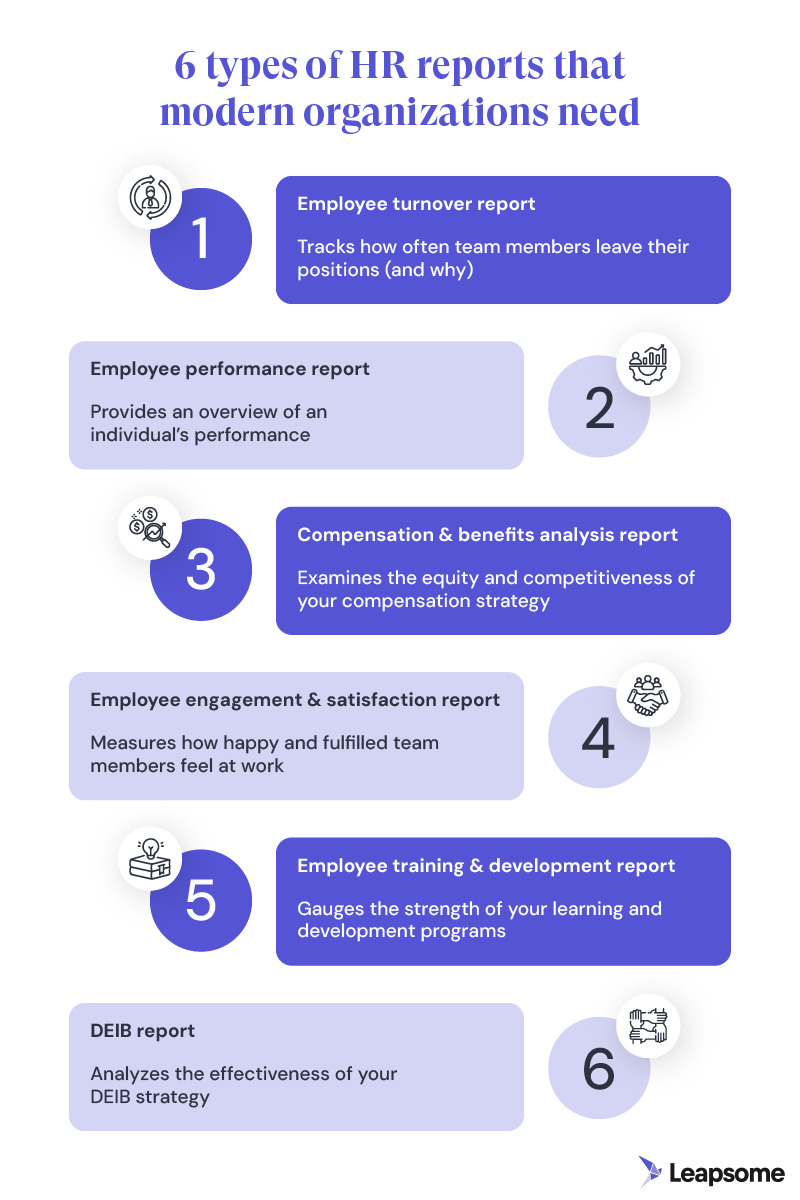 6 types of HR reports that modern organizations need

1

Employee turnover report

Tracks how often team members leave their positions (and why)

Employee performance report

Provides an overview of an individual's performance

2

3

Compensation & benefits analysis report

Examines the equity and competitiveness of your compensation strategy

Employee engagement & satisfaction report

Measures how happy and fulfilled team members feel at work

4

5

Employee training & development report

Gauges the strength of your learning and development programs

DEIB report

Analyzes the effectiveness of your DEIB strategy

6

Leapsome