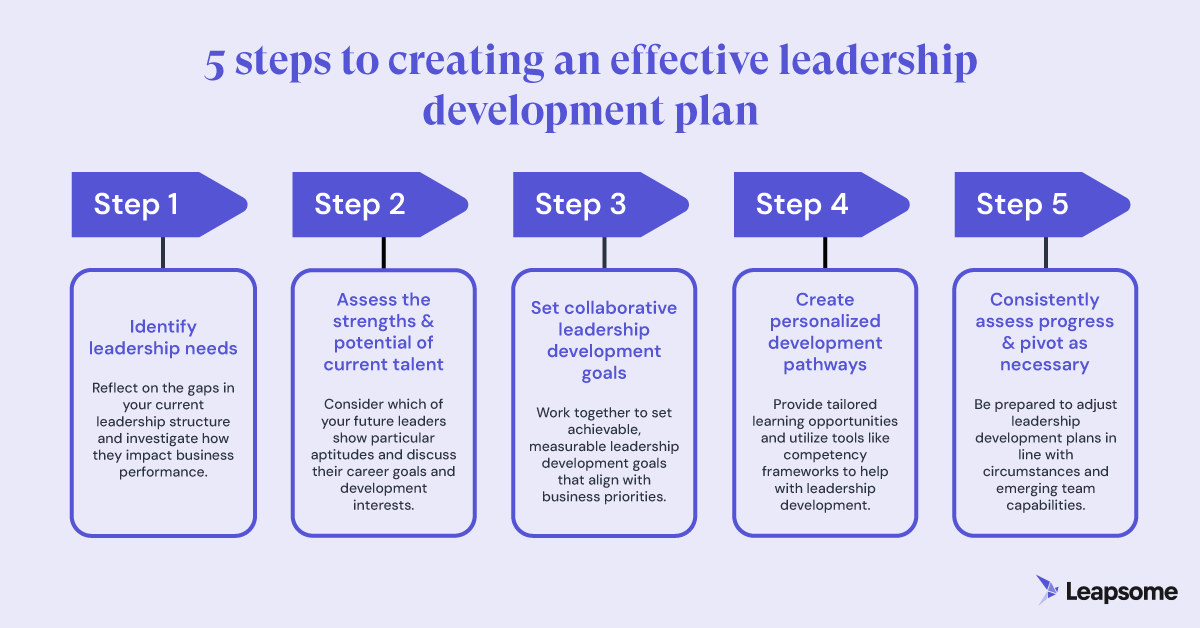 5 steps to creating an effective leadership development plan

Step 1

Identify leadership needs

Reflect on the gaps in your current leadership structure and investigate how they impact business performance.

Step 2

Assess the strengths & potential of current talent

Consider which of your future leaders show particular aptitudes and discuss their career goals and development interests.

Step 3

Set collaborative leadership development goals

Work together to set achievable, measurable leadership development goals that align with business priorities.

Step 4

Create personalized development pathways

Provide tailored learning opportunities and utilize tools like competency frameworks to help with leadership development.

Step 5

Consistently assess progress & pivot as necessary

Be prepared to adjust leadership development plans in line with circumstances and emerging team capabilities.

Leapsome