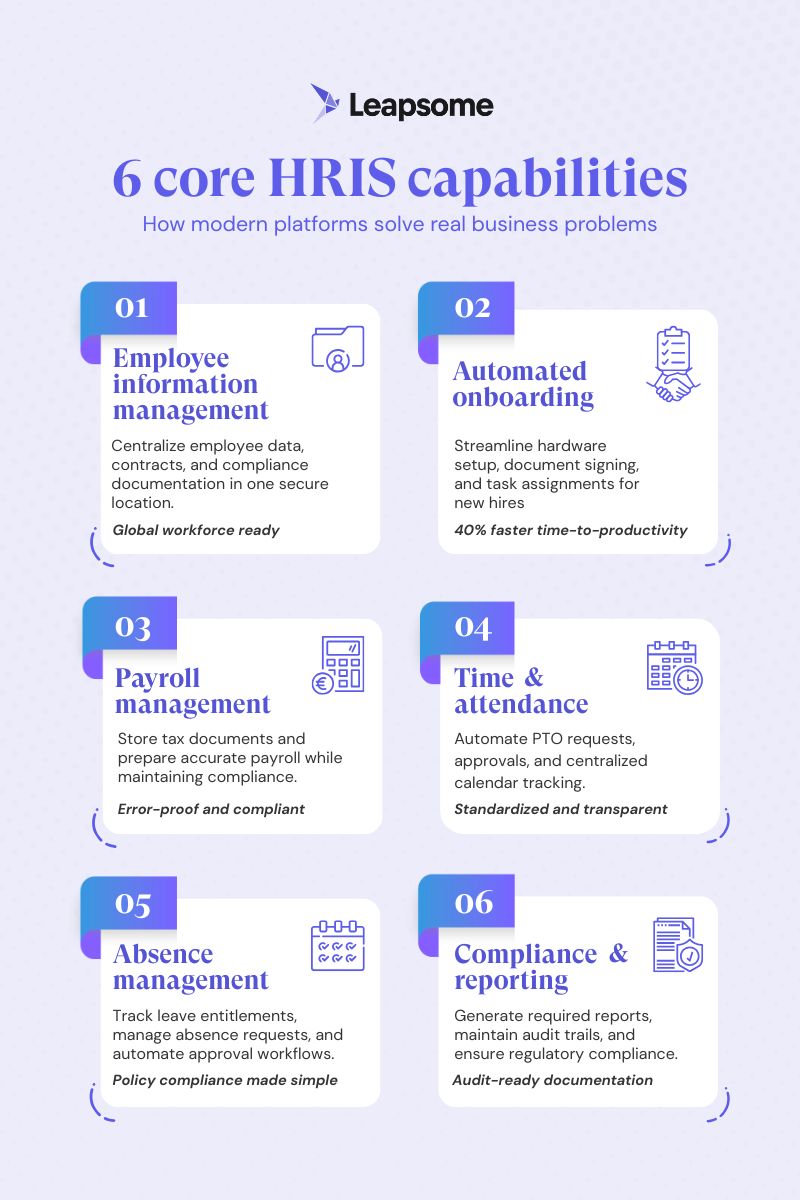 Leapsome

6 core HRIS capabilities

How modern platforms solve real business problems

01

Employee information management

Centralize employee data, contracts, and compliance documentation in one secure location.

Global workforce ready

02

Automated onboarding

Streamline hardware setup, document signing, and task assignments for new hires

40% faster time-to-productivity

03

Payroll management

Store tax documents and prepare accurate payroll while maintaining compliance.

Error-proof and compliant

04

Time & attendance

Automate PTO requests, approvals, and centralized calendar tracking.

Standardized and transparent

05

Absence management

Track leave entitlements, manage absence requests, and automate approval workflows.

Policy compliance made simple

06

Compliance & reporting

Generate required reports, maintain audit trails, and ensure regulatory compliance.

Audit-ready documentation