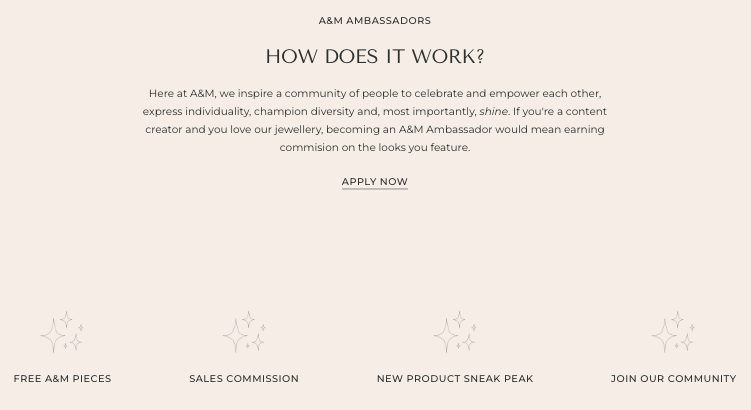 A&M AMBASSADORS

HOW DOES IT WORK?

Here at A&M, we inspire a community of people to celebrate and empower each other, express individuality, champion diversity and, most importantly, shine. If you're a content creator and you love our jewellery, becoming an A&M Ambassador would mean earning commision on the looks you feature.

APPLY NOW

FREE A&M PIECES

SALES COMMISSION

NEW PRODUCT SNEAK PEAK

JOIN OUR COMMUNITY