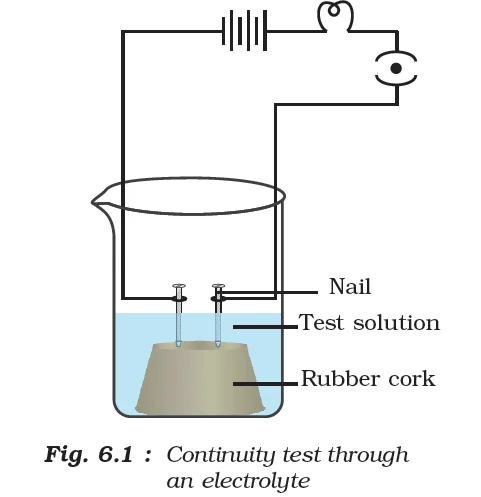 Nail
Test solution
Rubber cork

Fig. 6.1 : Continuity test through an electrolyte