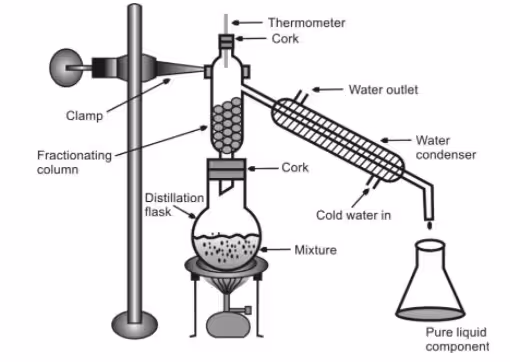 Thermometer
Cork
Water outlet
Clamp
Water condenser
Fractionating column
Cork
Distillation flask
Cold water in
Mixture
Pure liquid component