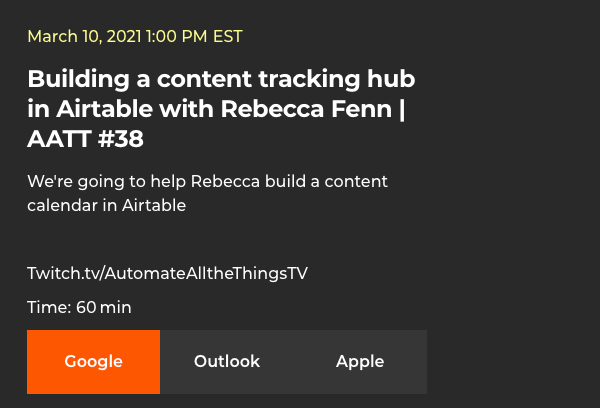 March 10, 2021 1:00 PM EST

Building a content tracking hub in Airtable with Rebecca Fenn | AATT #38

We're going to help Rebecca build a content calendar in Airtable

Twitch.tv/AutomateAlltheThingsTV

Time: 60 min

Google
Outlook
Apple