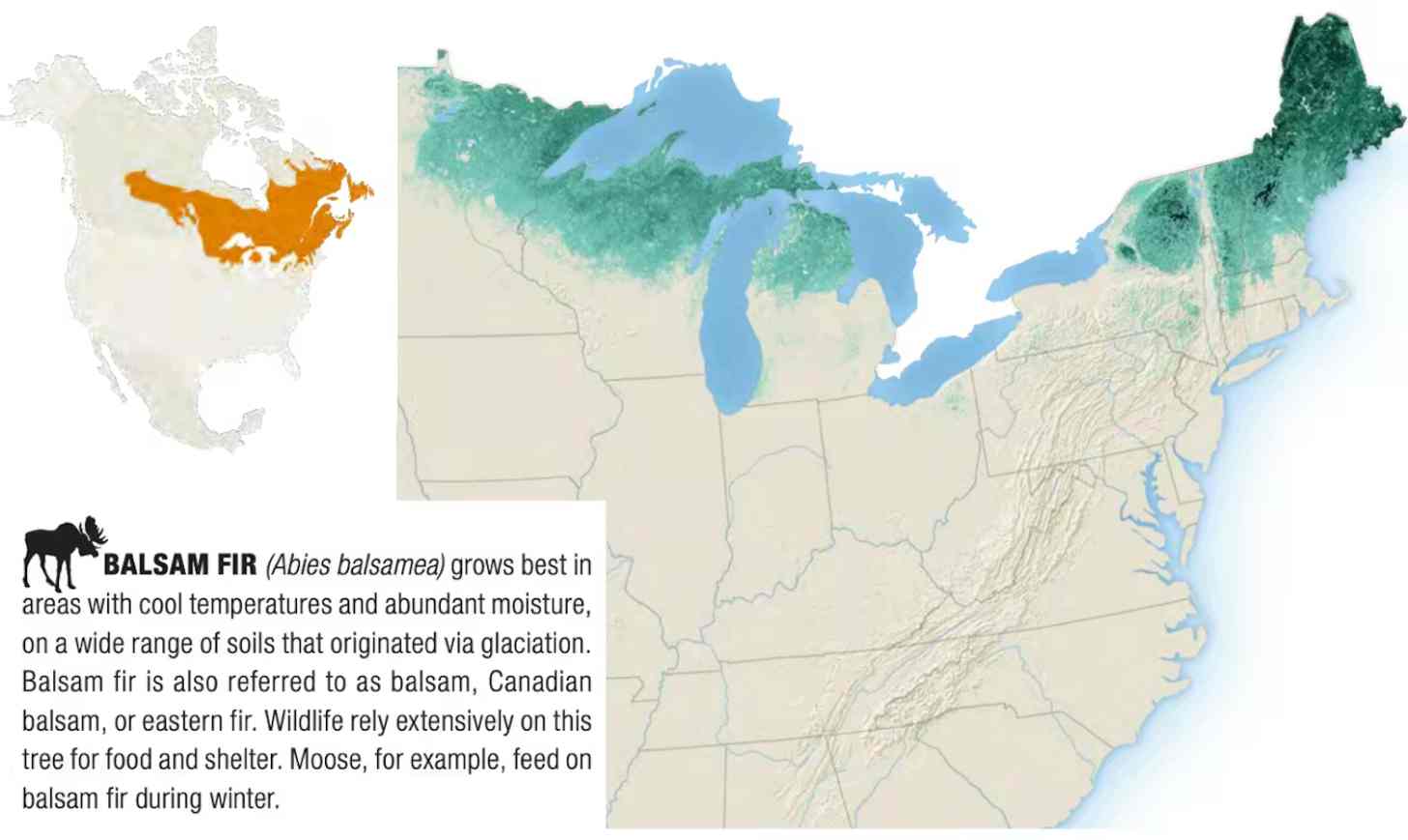 BALSAM FIR (Abies balsamea) grows best in areas with cool temperatures and abundant moisture, on a wide range of soils that originated via glaciation. Balsam fir is also referred to as balsam, Canadian balsam, or eastern fir. Wildlife rely extensively on this tree for food and shelter. Moose, for example, feed on balsam fir during winter.