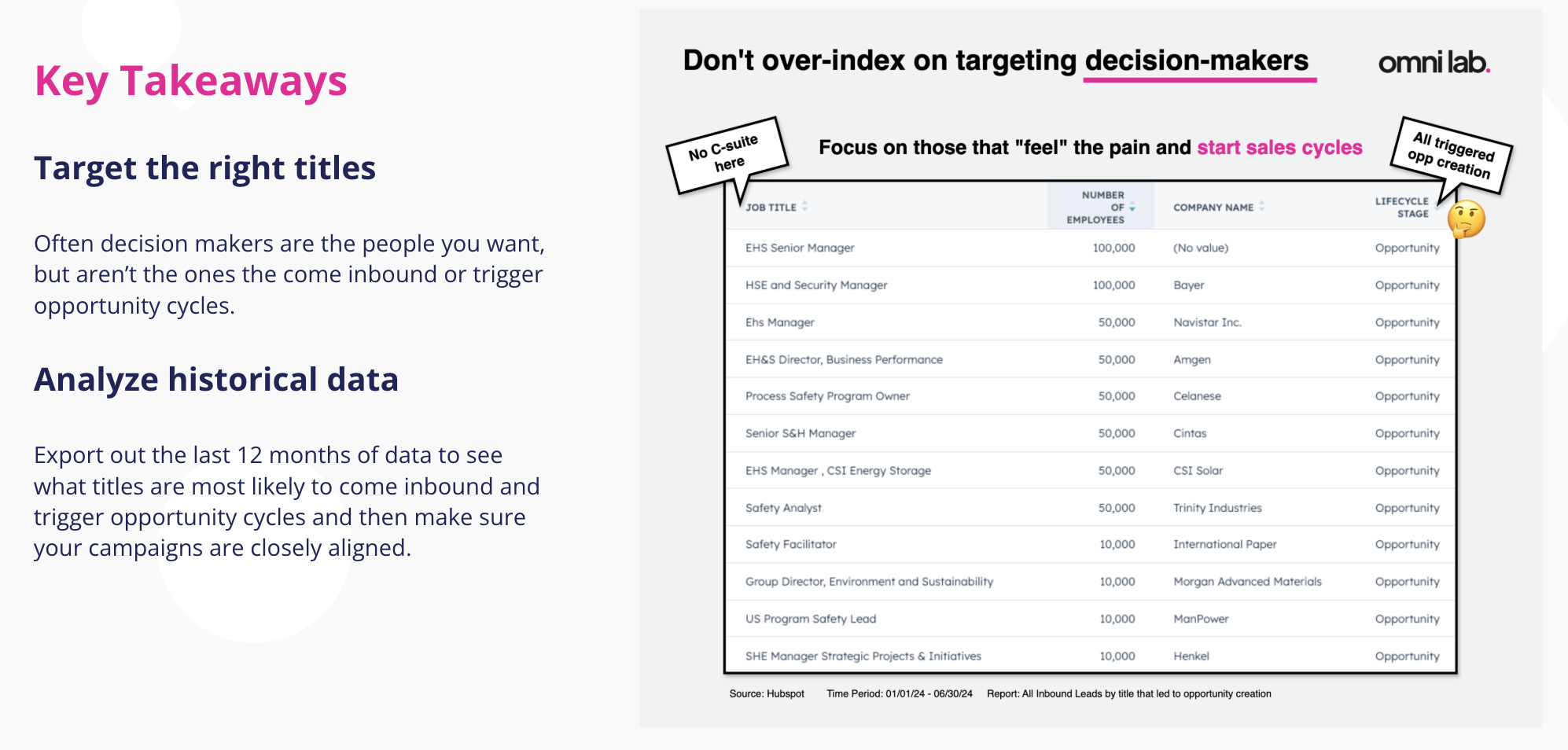 Key Takeaways

Target the right titles

Often decision makers are the people you want, but aren't the ones the come inbound or trigger opportunity cycles.

Analyze historical data

Export out the last 12 months of data to see what titles are most likely to come inbound and trigger opportunity cycles and then make sure your campaigns are closely aligned.

Don't over-index on targeting decision-makers

omni lab.

No C-suite here

Focus on those that "feel" the pain and start sales cycles

All triggered opp creation

| JOB TITLE | NUMBER OF EMPLOYEES | COMPANY NAME | LIFECYCLE STAGE |
|---|---|---|---|
| EHS Senior Manager | 100,000 | (No value) | Opportunity |
| HSE and Security Manager | 100,000 | Bayer | Opportunity |
| Ehs Manager | 50,000 | Navistar Inc. | Opportunity |
| EH&S Director, Business Performance | 50,000 | Amgen | Opportunity |
| Process Safety Program Owner | 50,000 | Celanese | Opportunity |
| Senior S&H Manager | 50,000 | Cintas | Opportunity |
| EHS Manager , CSI Energy Storage | 50,000 | CSI Solar | Opportunity |
| Safety Analyst | 50,000 | Trinity Industries | Opportunity |
| Safety Facilitator | 10,000 | International Paper | Opportunity |
| Group Director, Environment and Sustainability | 10,000 | Morgan Advanced Materials | Opportunity |
| US Program Safety Lead | 10,000 | ManPower | Opportunity |
| SHE Manager Strategic Projects & Initiatives | 10,000 | Henkel | Opportunity |

Source: Hubspot Time Period: 01/01/24 - 06/30/24 Report: All Inbound Leads by title that led to opportunity creation