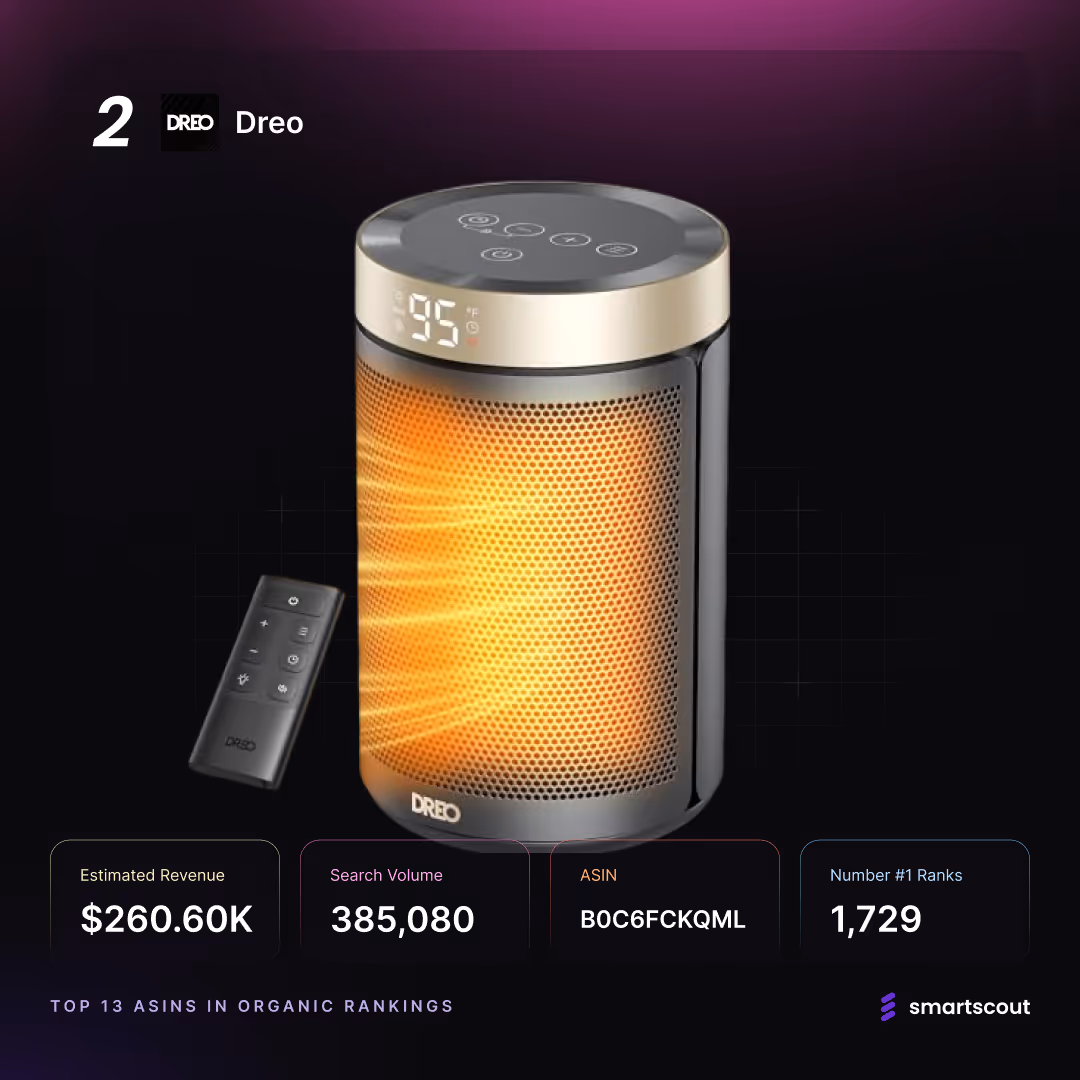 2 DREO Dreo

95 °F

DREO

DREO

Estimated Revenue
$260.60K

Search Volume
385,080

ASIN
B0C6FCKQML

Number #1 Ranks
1,729

TOP 13 ASINS IN ORGANIC RANKINGS

smartscout