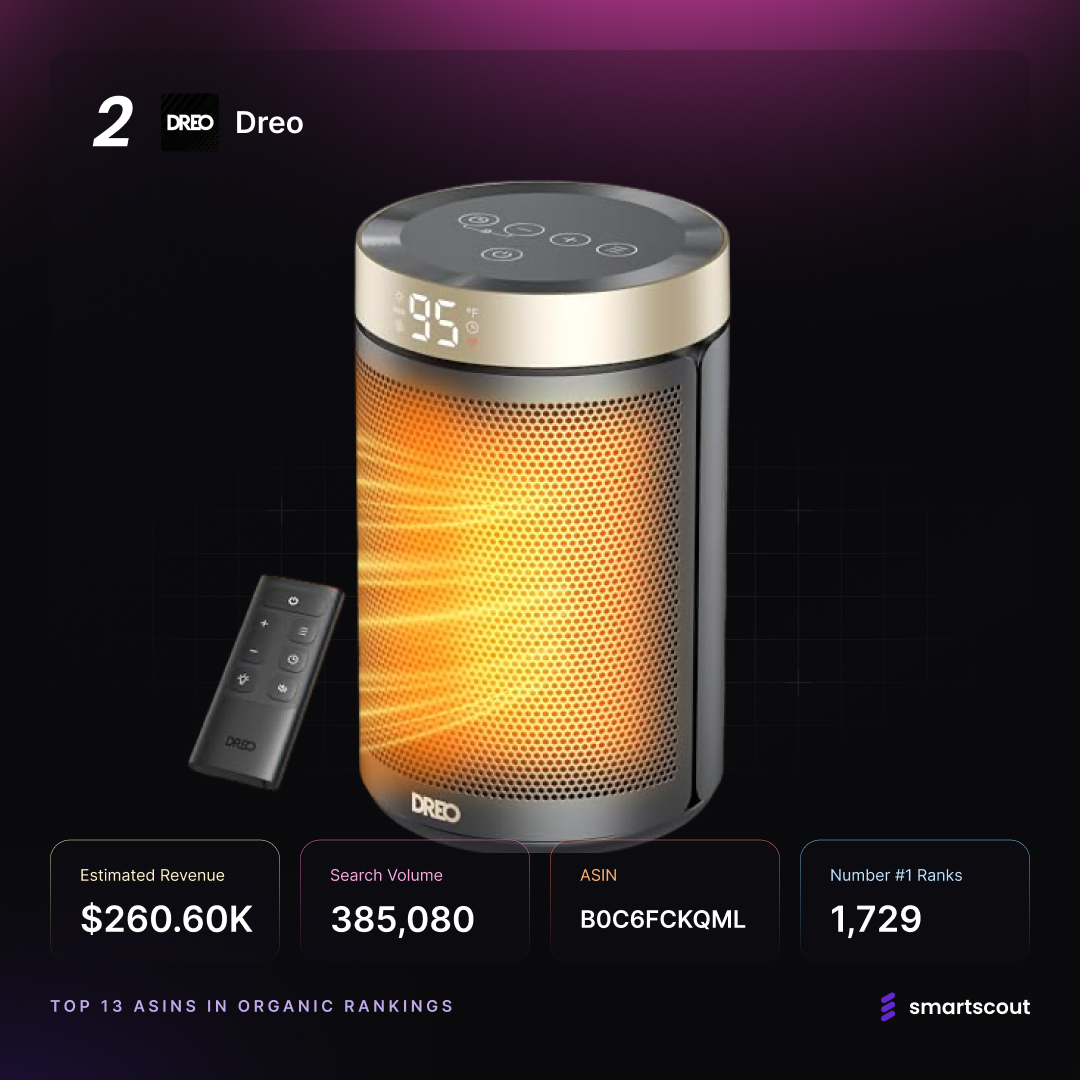 2 DREO Dreo

95 °F

DREO

DREO

Estimated Revenue
$260.60K

Search Volume
385,080

ASIN
B0C6FCKQML

Number #1 Ranks
1,729

TOP 13 ASINS IN ORGANIC RANKINGS

smartscout