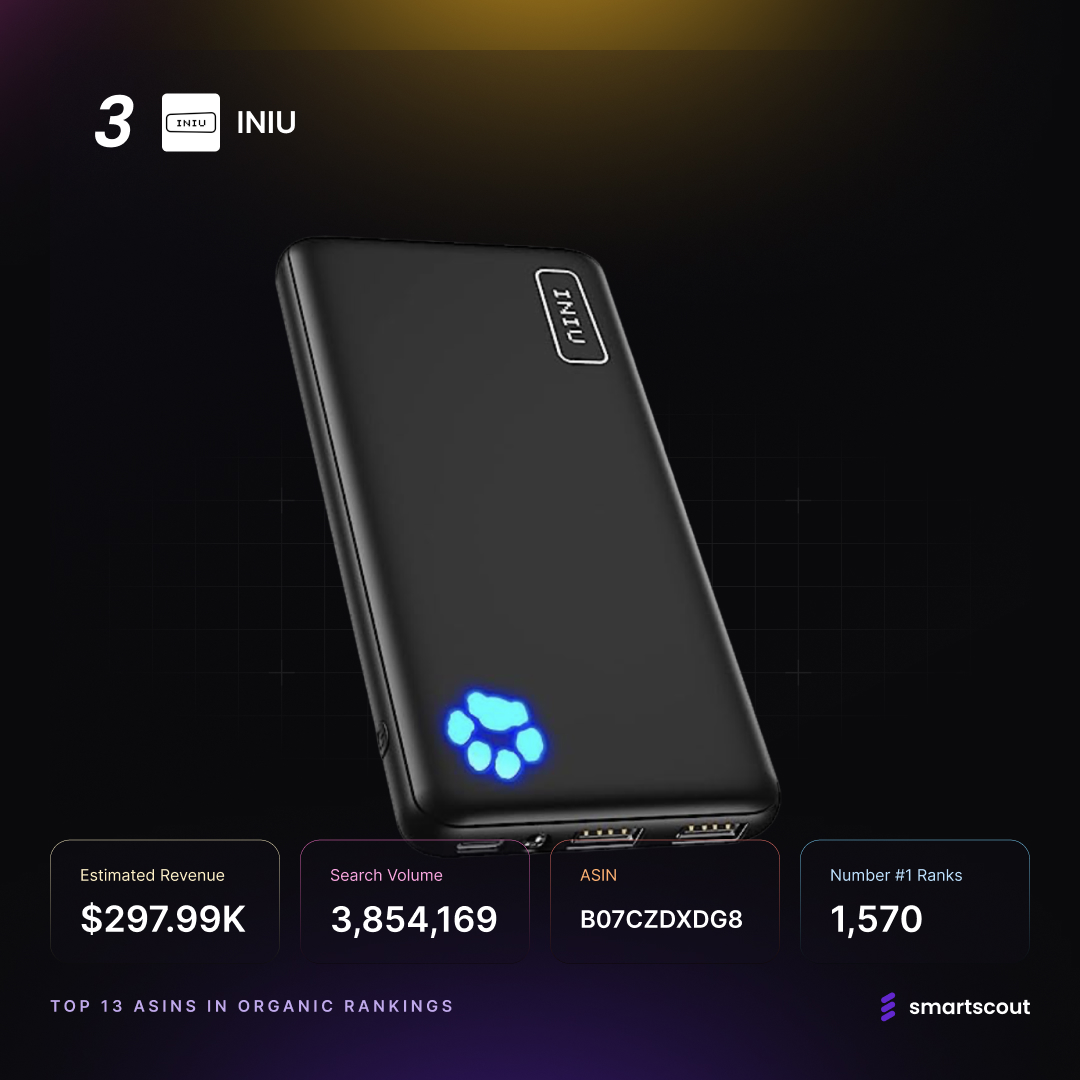 3 INIU INIU

INIU

Estimated Revenue
$297.99K

Search Volume
3,854,169

ASIN
B07CZDXDG8

Number #1 Ranks
1,570

TOP 13 ASINS IN ORGANIC RANKINGS

smartscout