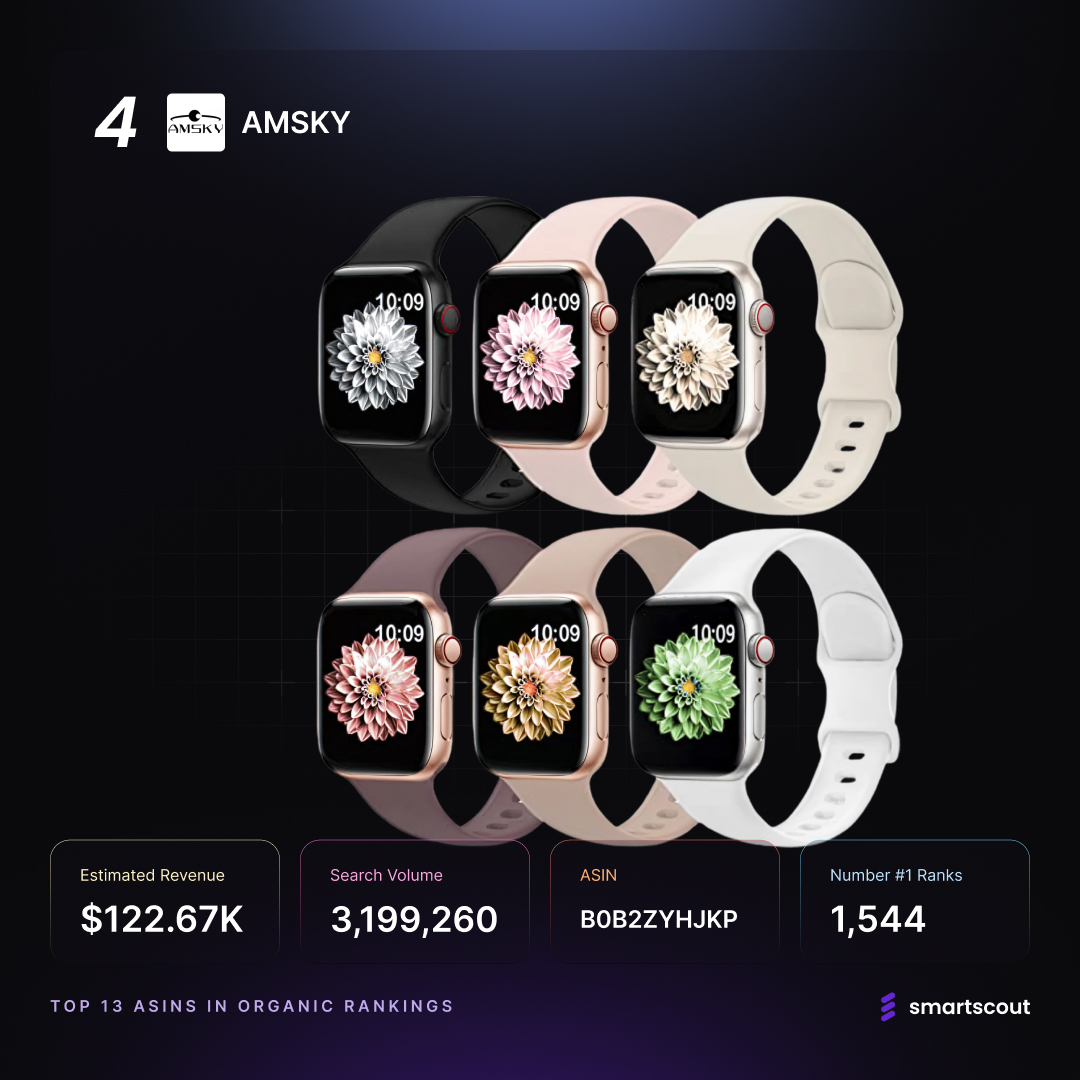 4 AMSKY AMSKY

10:09

10:09

10:09

10:09

10:09

10:09

Estimated Revenue
$122.67K

Search Volume
3,199,260

ASIN
B0B2ZYHJKP

Number #1 Ranks
1,544

TOP 13 ASINS IN ORGANIC RANKINGS

smartscout