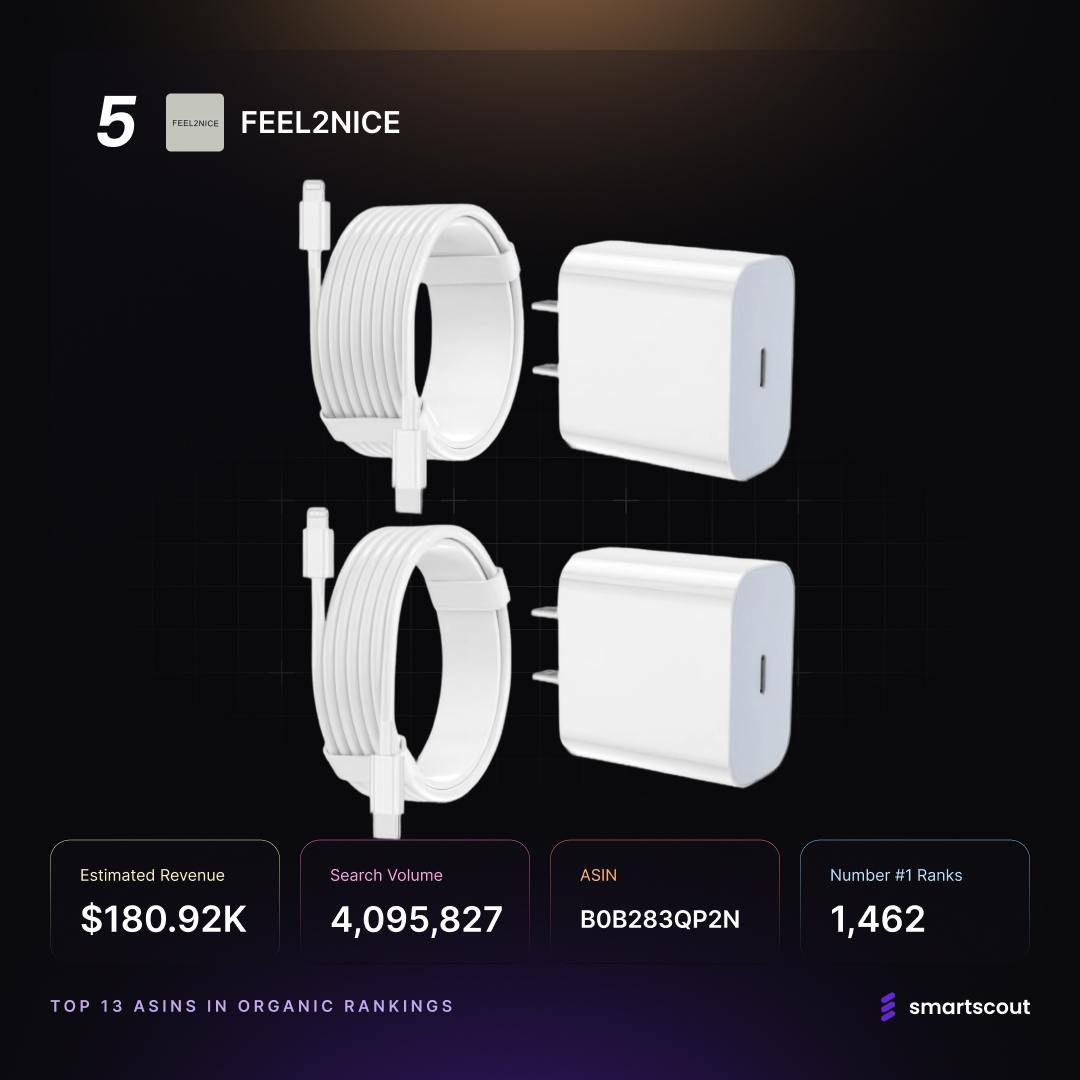 5 FEEL2NICE FEEL2NICE

Estimated Revenue
$180.92K

Search Volume
4,095,827

ASIN
B0B283QP2N

Number #1 Ranks
1,462

TOP 13 ASINS IN ORGANIC RANKINGS

smartscout