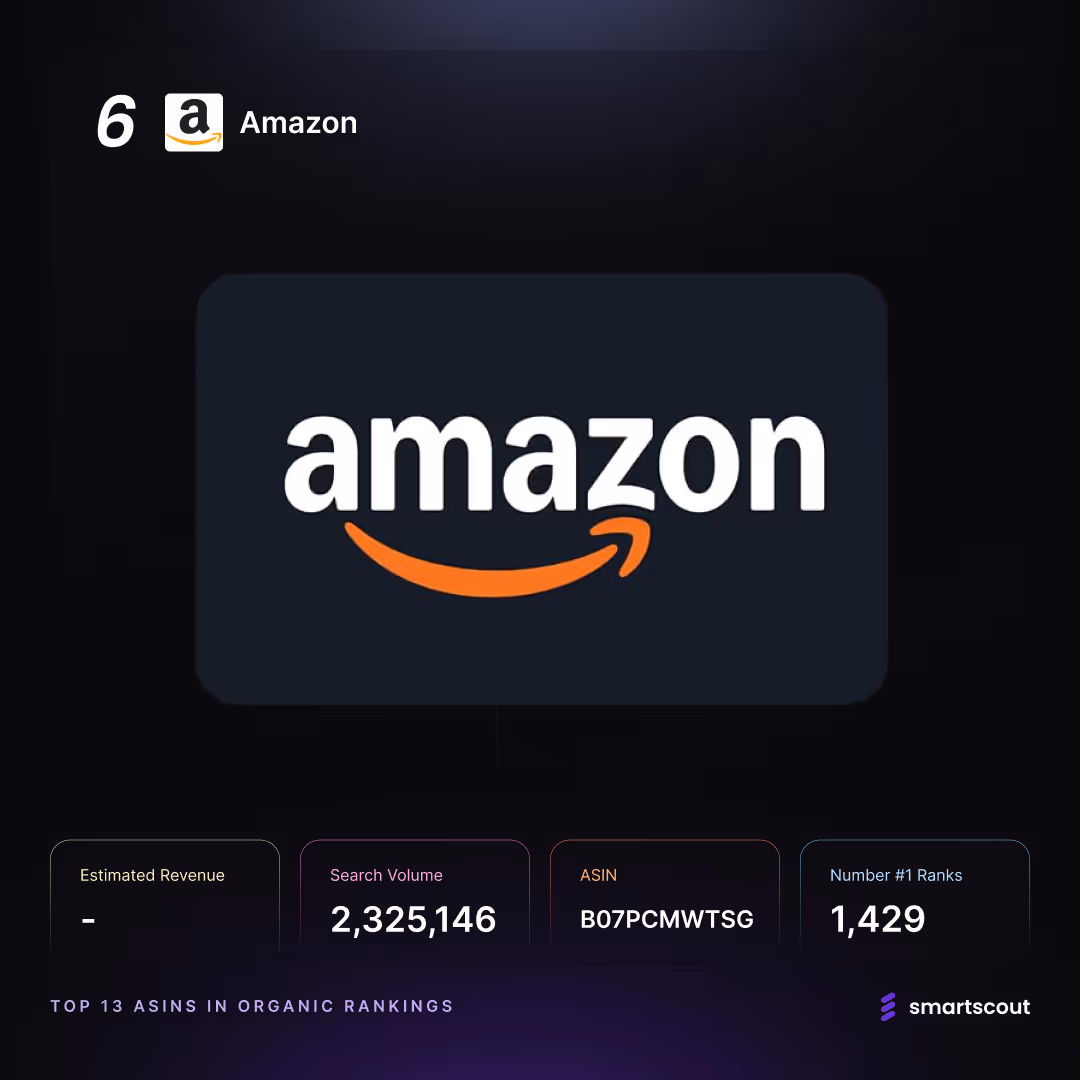 6 a Amazon

amazon

Estimated Revenue
-

Search Volume
2,325,146

ASIN
B07PCMWTSG

Number #1 Ranks
1,429

TOP 13 ASINS IN ORGANIC RANKINGS

smartscout