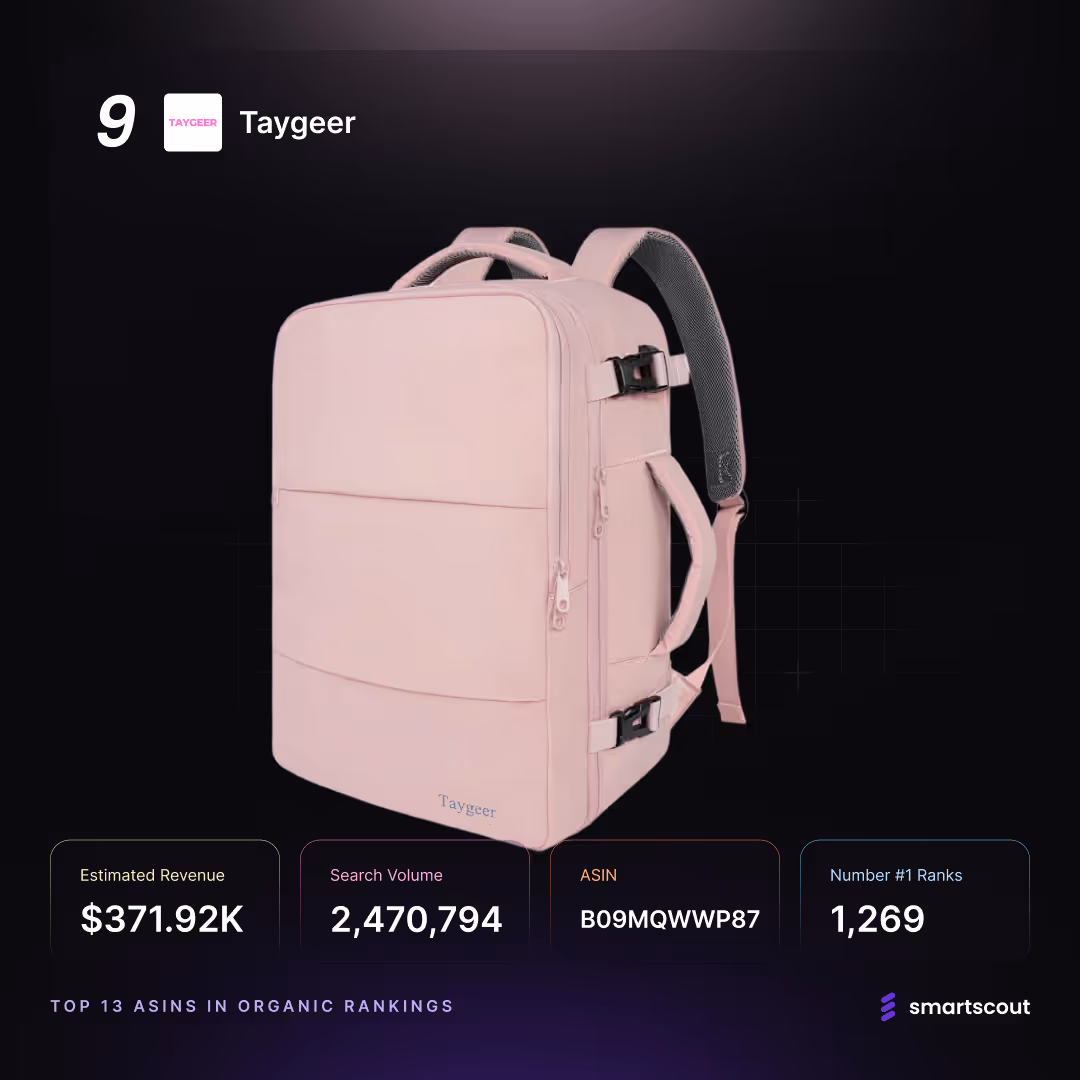 9 TAYGEER Taygeer

Taygeer

Estimated Revenue
$371.92K

Search Volume
2,470,794

ASIN
B09MQWWP87

Number #1 Ranks
1,269

TOP 13 ASINS IN ORGANIC RANKINGS

smartscout