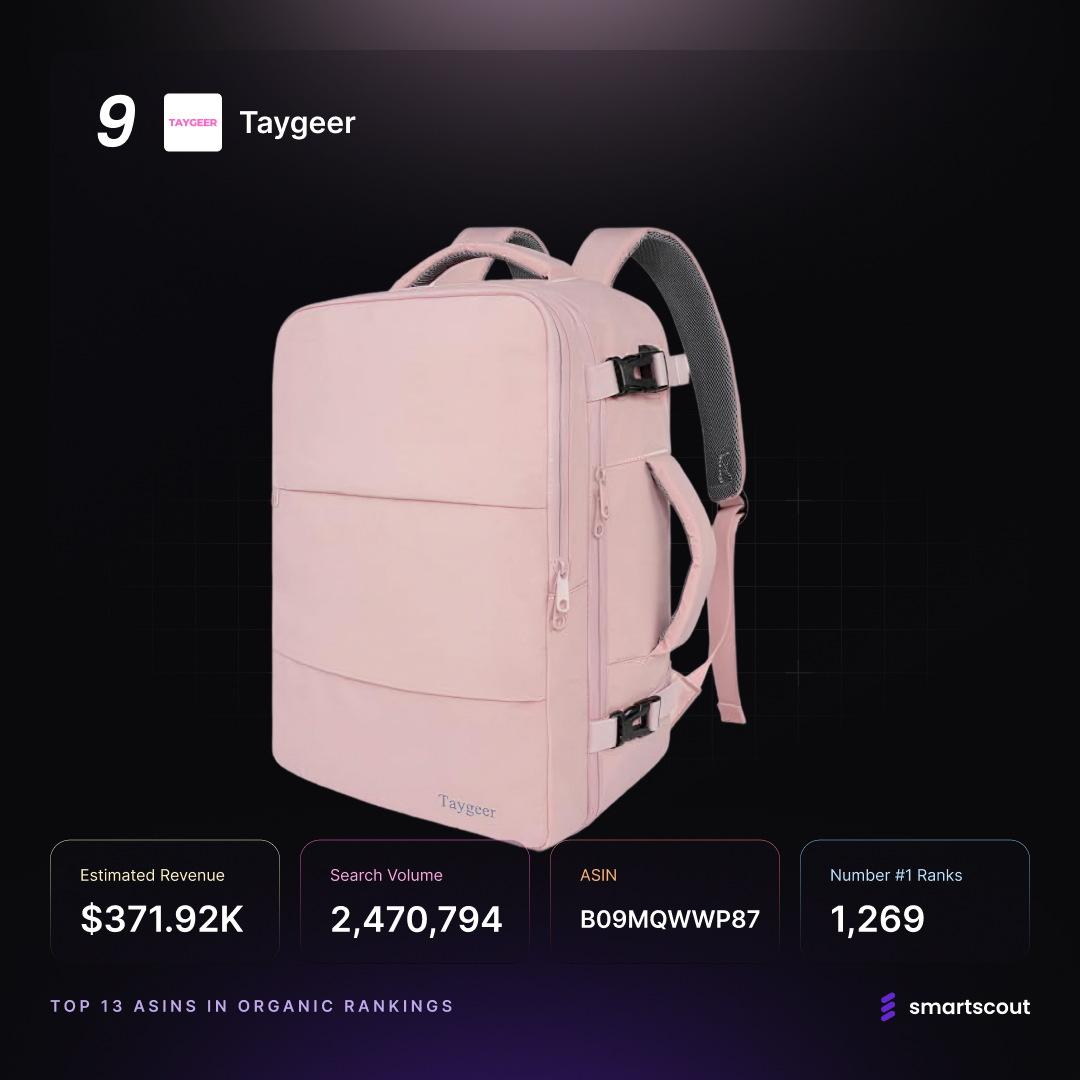 9

TAYGEER

Taygeer

Taygeer

Estimated Revenue
$371.92K

Search Volume
2,470,794

ASIN
B09MQWWP87

Number #1 Ranks
1,269

TOP 13 ASINS IN ORGANIC RANKINGS

smartscout