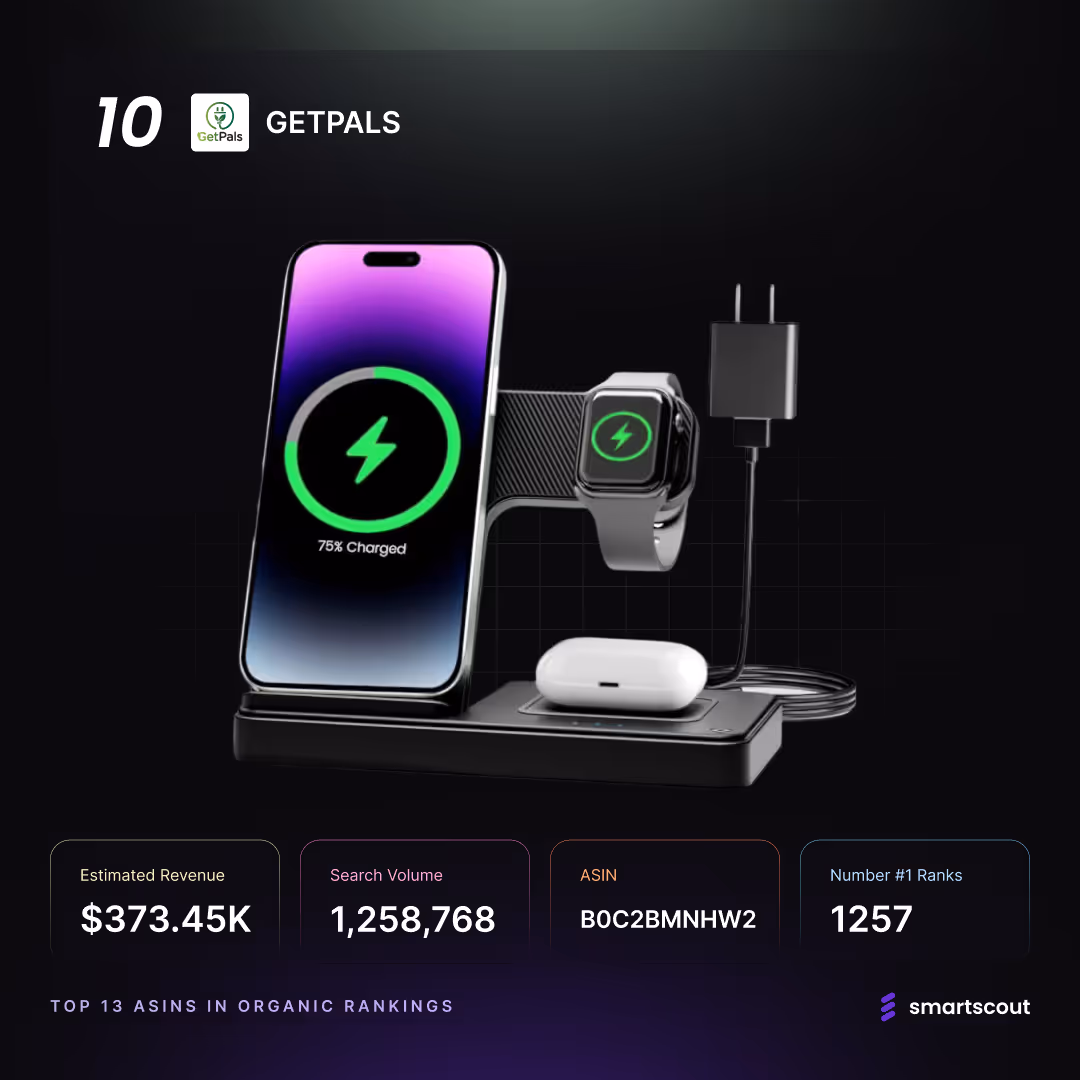 10 GetPals GETPALS

75% Charged

Estimated Revenue
$373.45K

Search Volume
1,258,768

ASIN
B0C2BMNHW2

Number #1 Ranks
1257

TOP 13 ASINS IN ORGANIC RANKINGS

smartscout