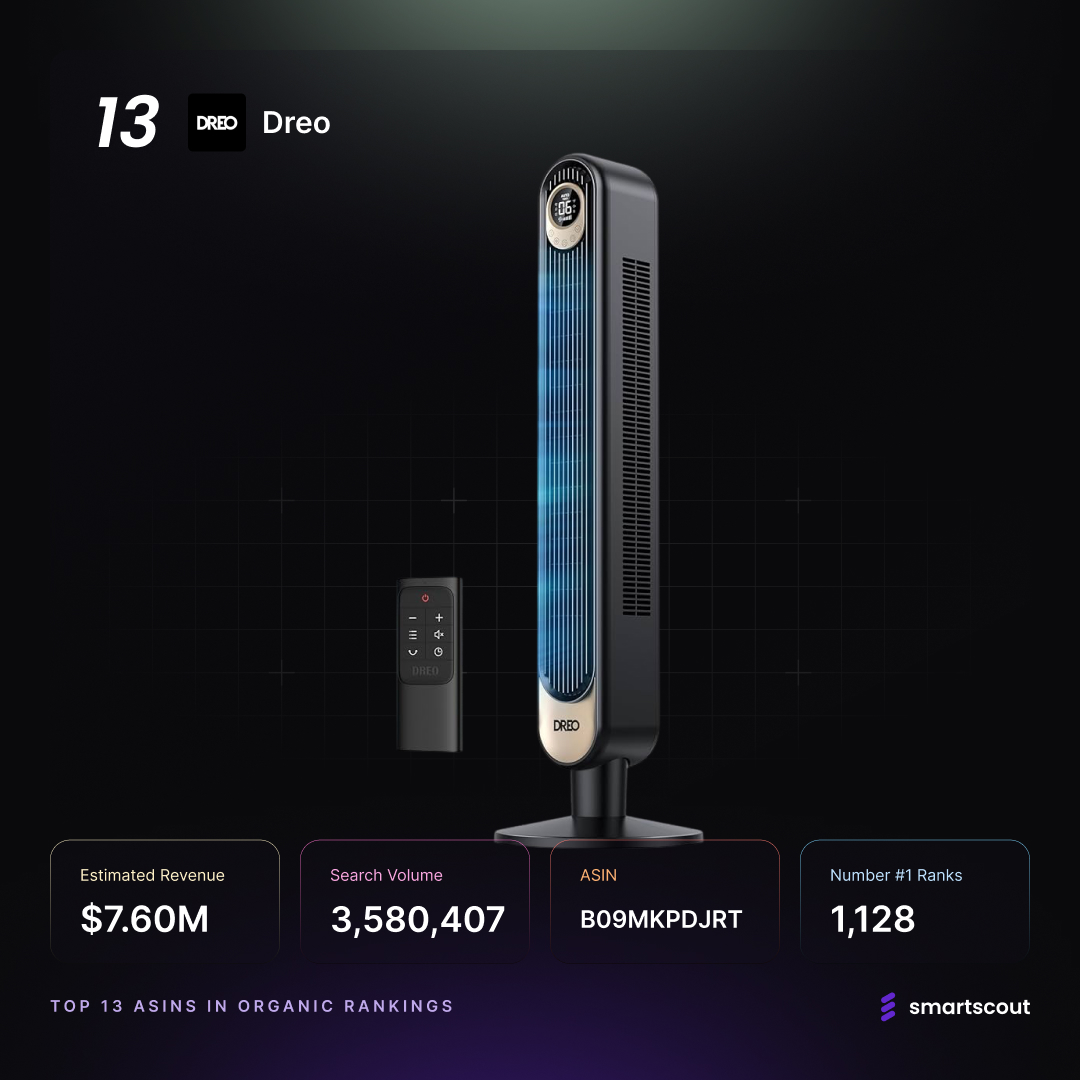 13 DREO Dreo

06

DREO

DREO

Estimated Revenue
$7.60M

Search Volume
3,580,407

ASIN
B09MKPDJRT

Number #1 Ranks
1,128

TOP 13 ASINS IN ORGANIC RANKINGS

smartscout