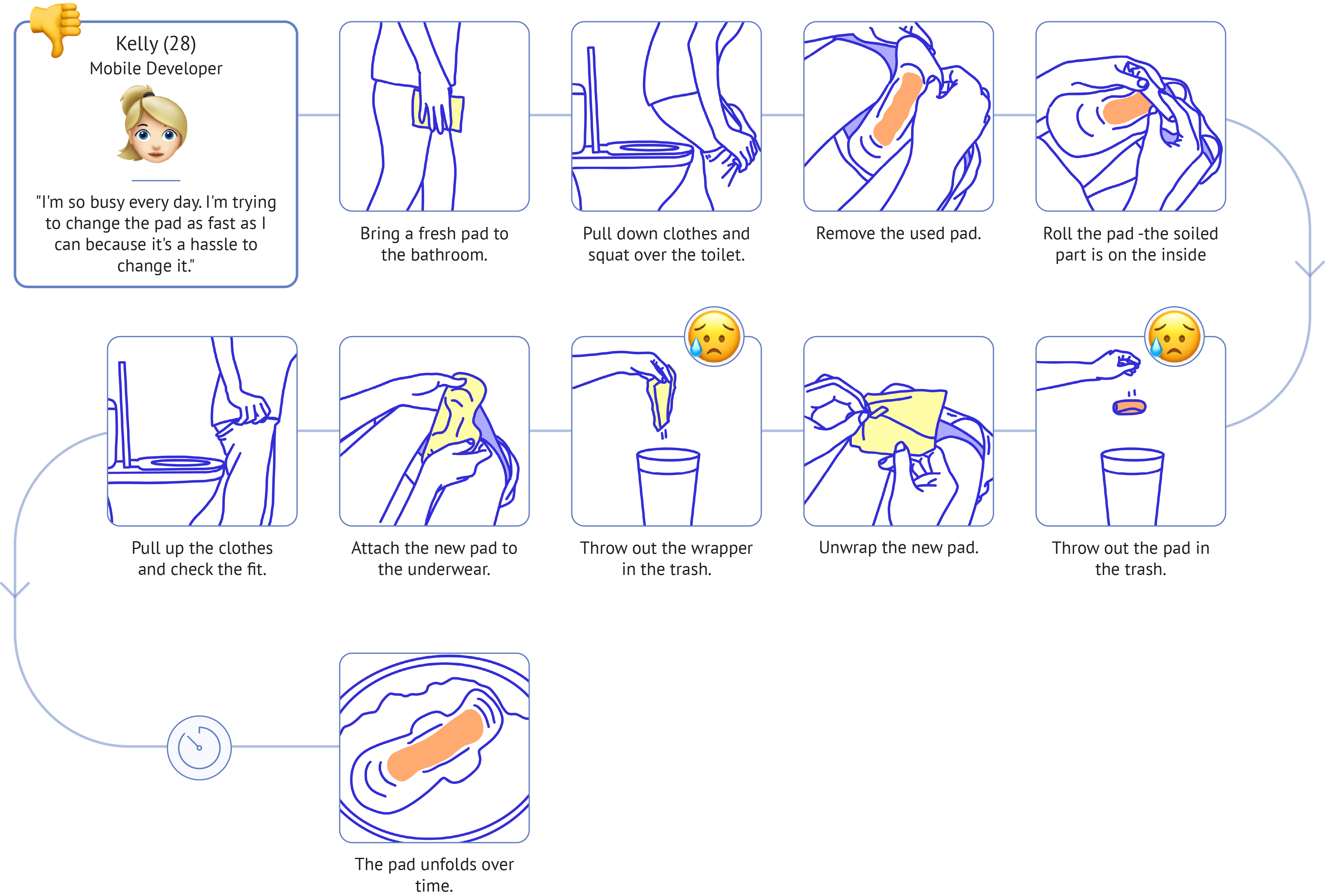 Kelly (28)
Mobile Developer

"I'm so busy every day. I'm trying to change the pad as fast as I can because it's a hassle to change it."

Bring a fresh pad to the bathroom.

Pull down clothes and squat over the toilet.

Remove the used pad.

Roll the pad -the soiled part is on the inside

Throw out the pad in the trash.

Unwrap the new pad.

Throw out the wrapper in the trash.

Attach the new pad to the underwear.

Pull up the clothes and check the fit.

The pad unfolds over time.