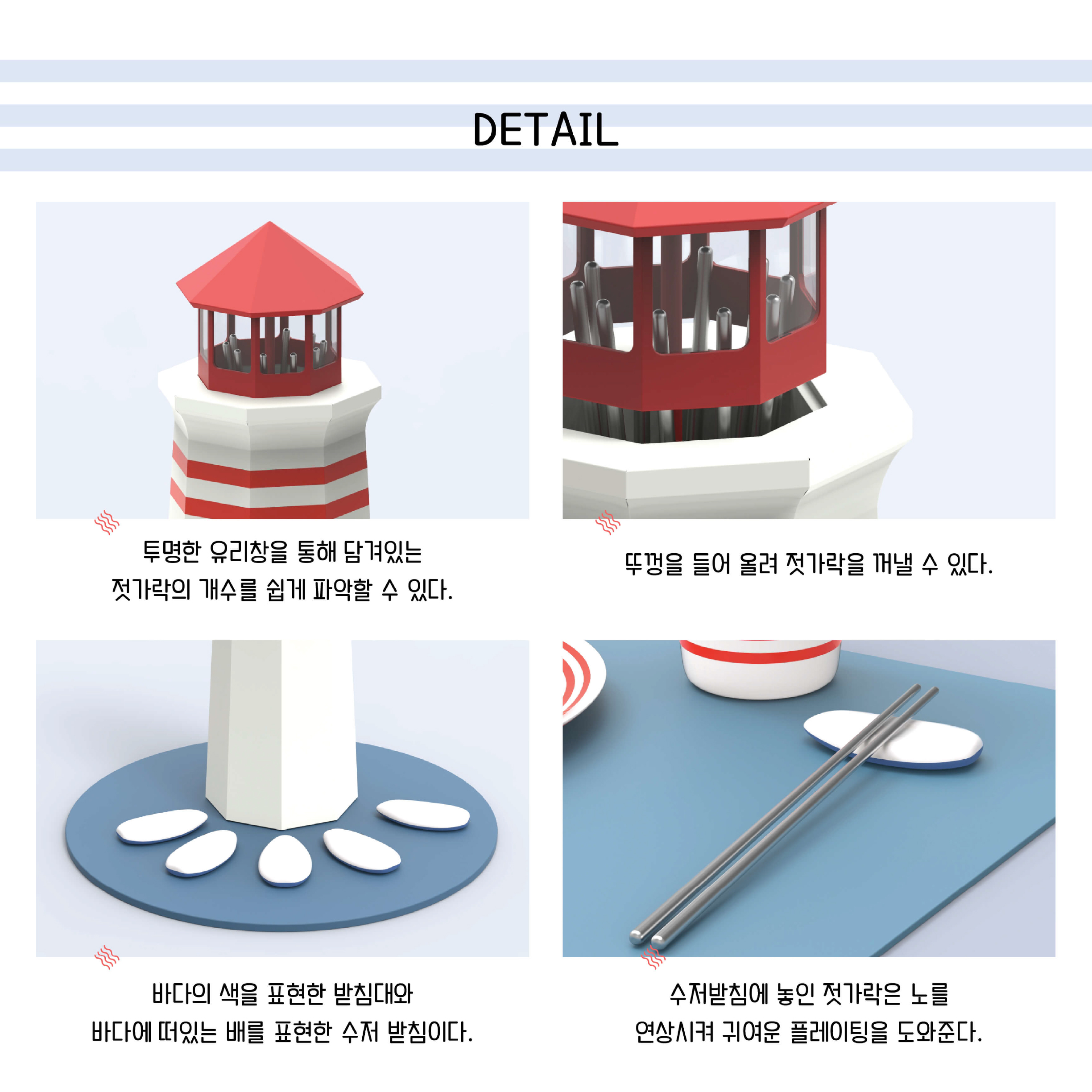 DETAIL

투명한 유리창을 통해 담겨있는 젓가락의 개수를 쉽게 파악할 수 있다.

뚜껑을 들어 올려 젓가락을 꺼낼 수 있다.

바다의 색을 표현한 받침대와 바다에 떠있는 배를 표현한 수저 받침이다.

수저받침에 놓인 젓가락은 노를 연상시켜 귀여운 플레이팅을 도와준다.