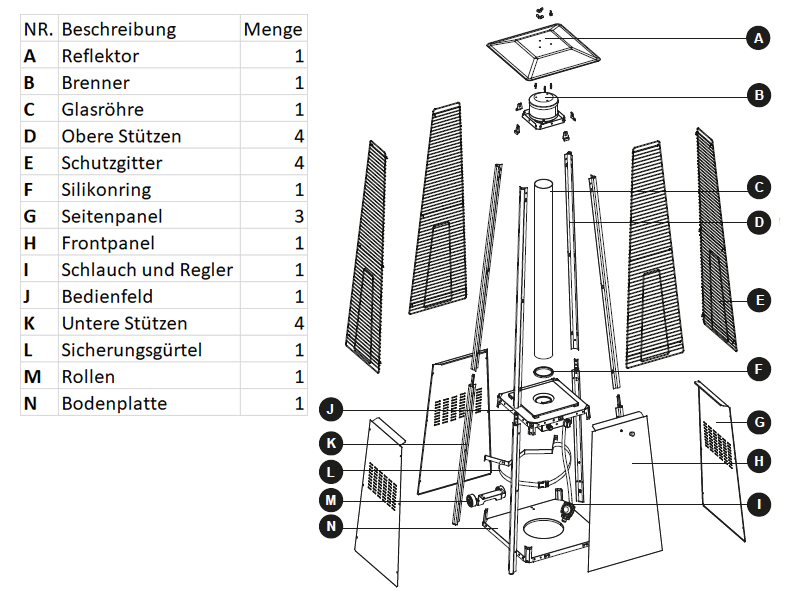 | NR. | Beschreibung | Menge |
|---|---|---|
| A | Reflektor | 1 |
| B | Brenner | 1 |
| C | Glasröhre | 1 |
| D | Obere Stützen | 4 |
| E | Schutzgitter | 4 |
| F | Silikonring | 1 |
| G | Seitenpanel | 3 |
| H | Frontpanel | 1 |
| I | Schlauch und Regler | 1 |
| J | Bedienfeld | 1 |
| K | Untere Stützen | 4 |
| L | Sicherungsgürtel | 1 |
| M | Rollen | 1 |
| N | Bodenplatte | 1 |

A
B
C
D
E
F
G
H
I
J
K
L
M
N