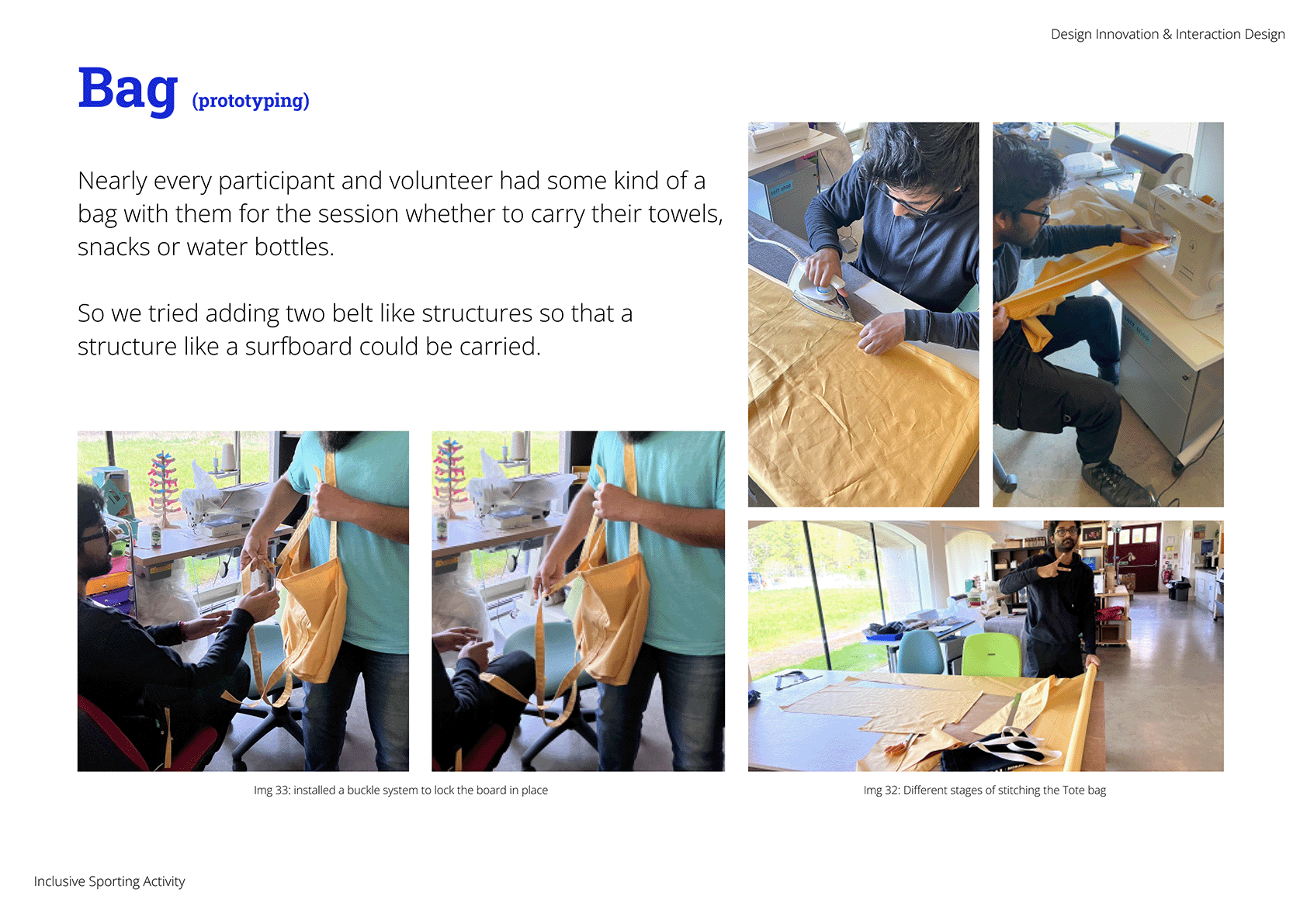 Design Innovation & Interaction Design

Bag (prototyping)

Nearly every participant and volunteer had some kind of a bag with them for the session whether to carry their towels, snacks or water bottles.

So we tried adding two belt like structures so that a structure like a surfboard could be carried.

Img 33: installed a buckle system to lock the board in place

Img 32: Different stages of stitching the Tote bag

Inclusive Sporting Activity