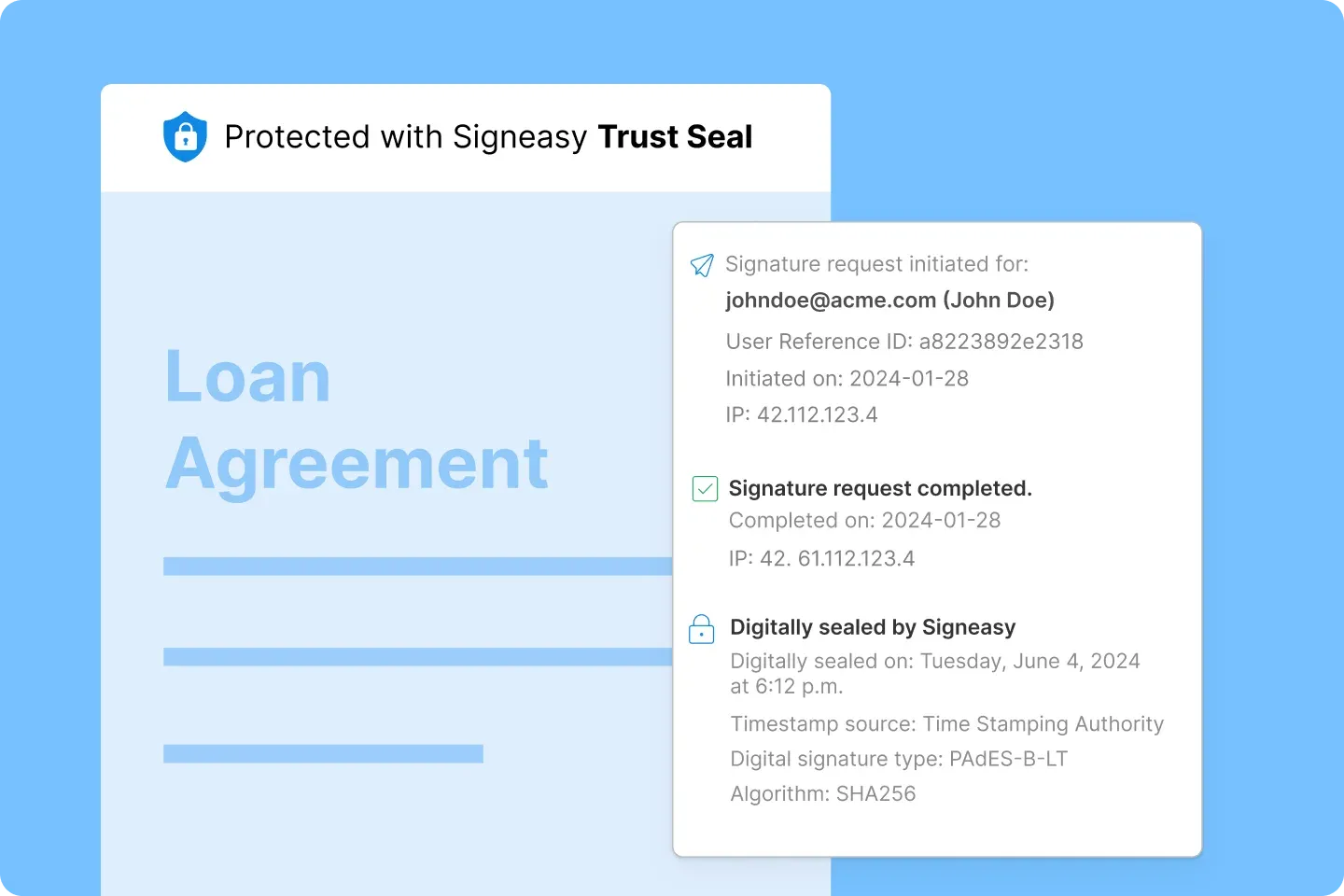 Protected with Signeasy Trust Seal

Loan
Agreement

Signature request initiated for:
johndoe@acme.com (John Doe)
User Reference ID: a8223892e2318
Initiated on: 2024-01-28
IP: 42.112.123.4

Signature request completed.
Completed on: 2024-01-28
IP: 42. 61.112.123.4

Digitally sealed by Signeasy
Digitally sealed on: Tuesday, June 4, 2024 at 6:12 p.m.
Timestamp source: Time Stamping Authority
Digital signature type: PAdES-B-LT
Algorithm: SHA256