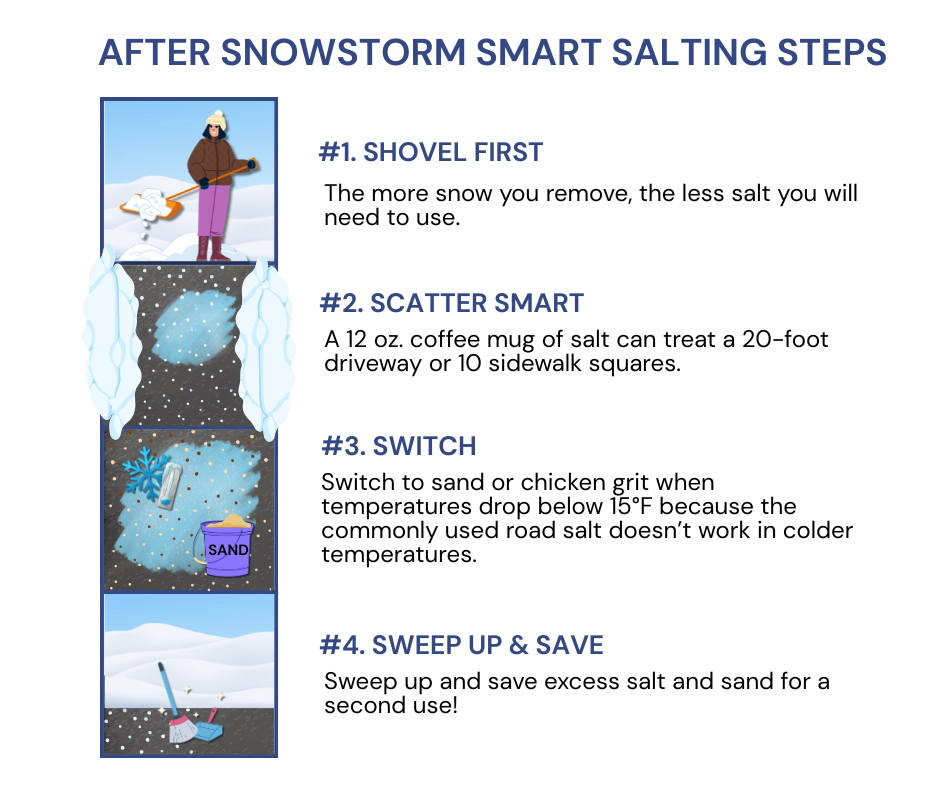 AFTER SNOWSTORM SMART SALTING STEPS

#1. SHOVEL FIRST

The more snow you remove, the less salt you will need to use.

#2. SCATTER SMART

A 12 oz. coffee mug of salt can treat a 20-foot driveway or 10 sidewalk squares.

#3. SWITCH

Switch to sand or chicken grit when temperatures drop below 15°F because the commonly used road salt doesn't work in colder temperatures.

SAND

#4. SWEEP UP & SAVE

Sweep up and save excess salt and sand for a second use!